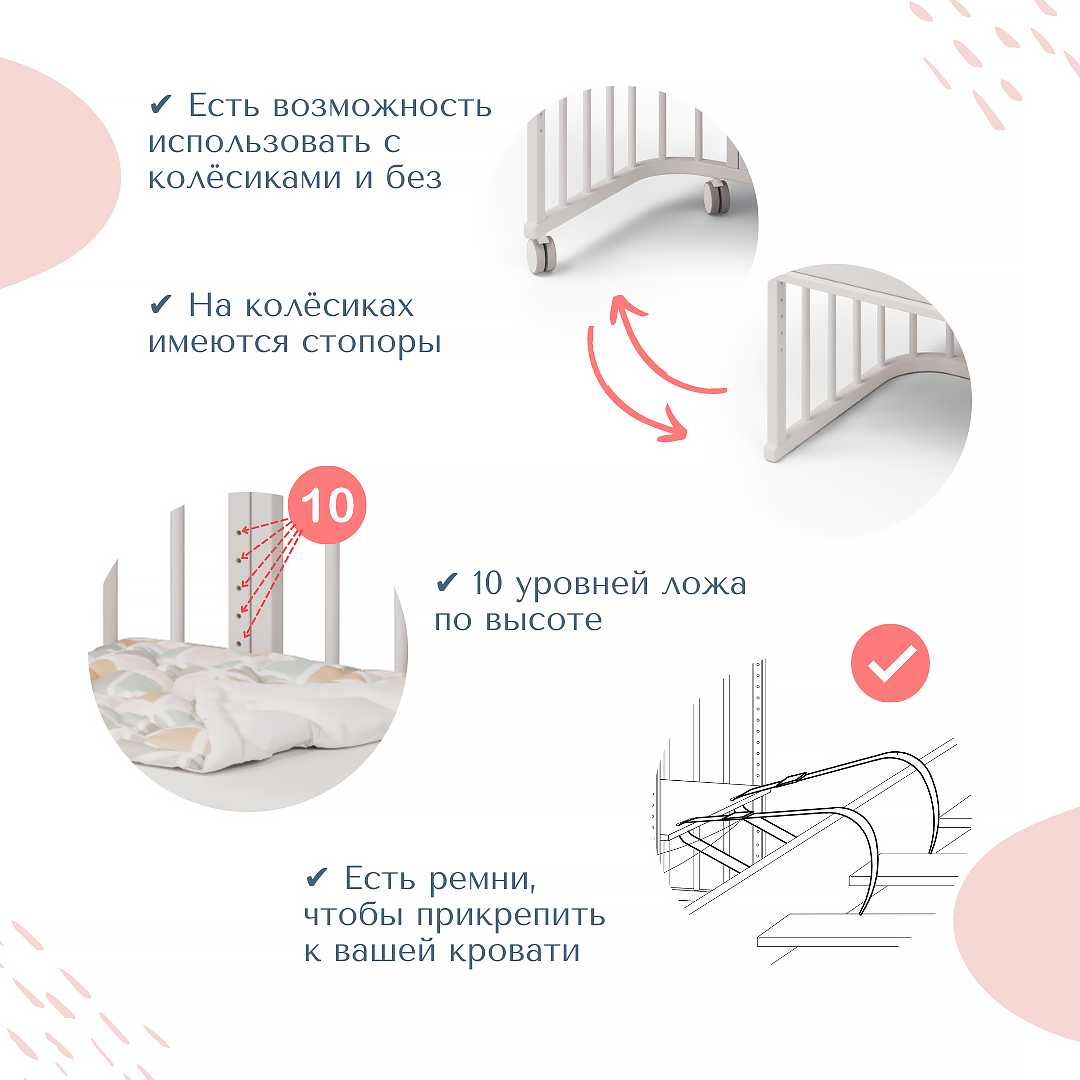 ✔ Есть возможность использовать с колёсиками и без

✔ На колёсиках имеются стопоры

10

✔ 10 уровней ложа по высоте

✔ Есть ремни, чтобы прикрепить к вашей кровати