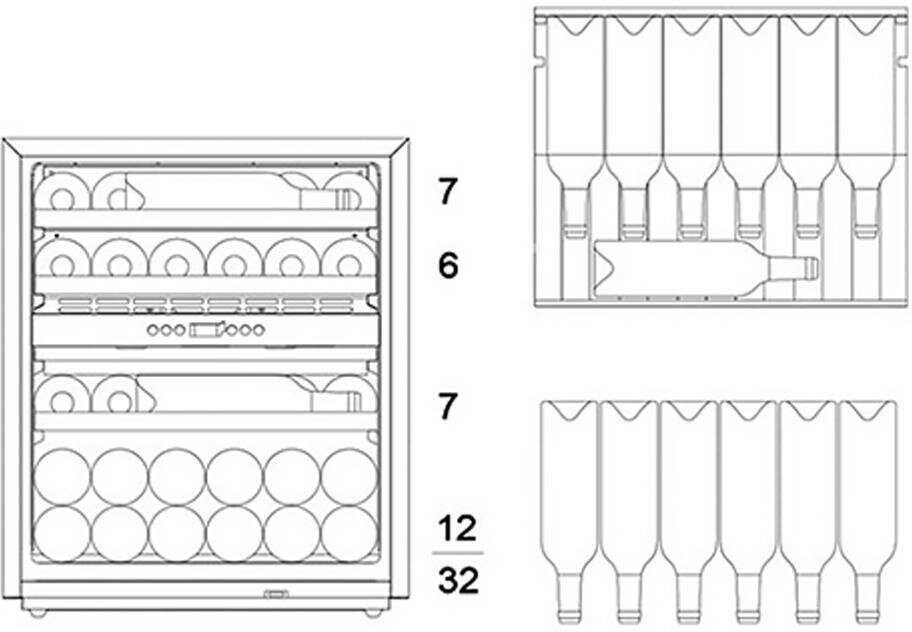 7

6

7

12

32