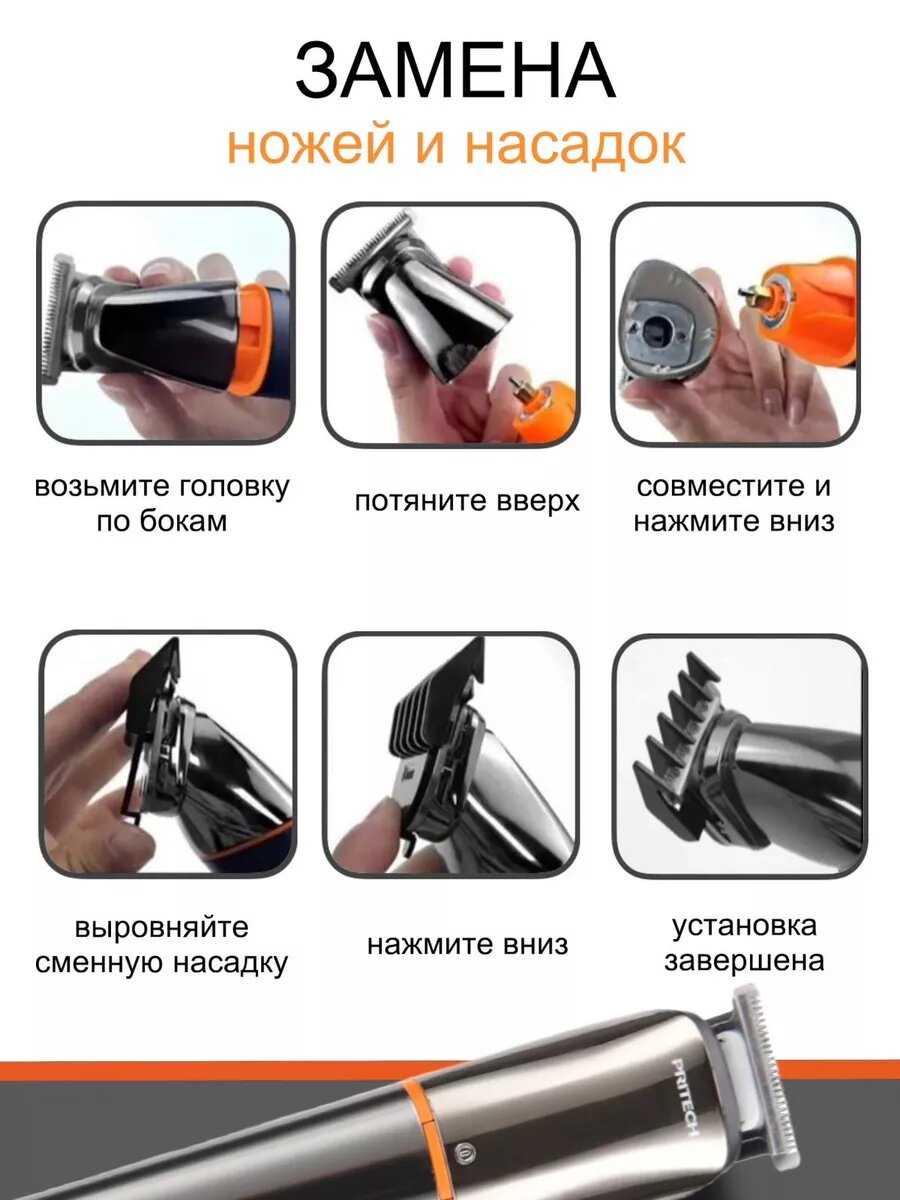 ЗАМЕНА
ножей и насадок

возьмите головку по бокам

потяните вверх

совместите и нажмите вниз

выровняйте сменную насадку

нажмите вниз

установка завершена

PRITECH