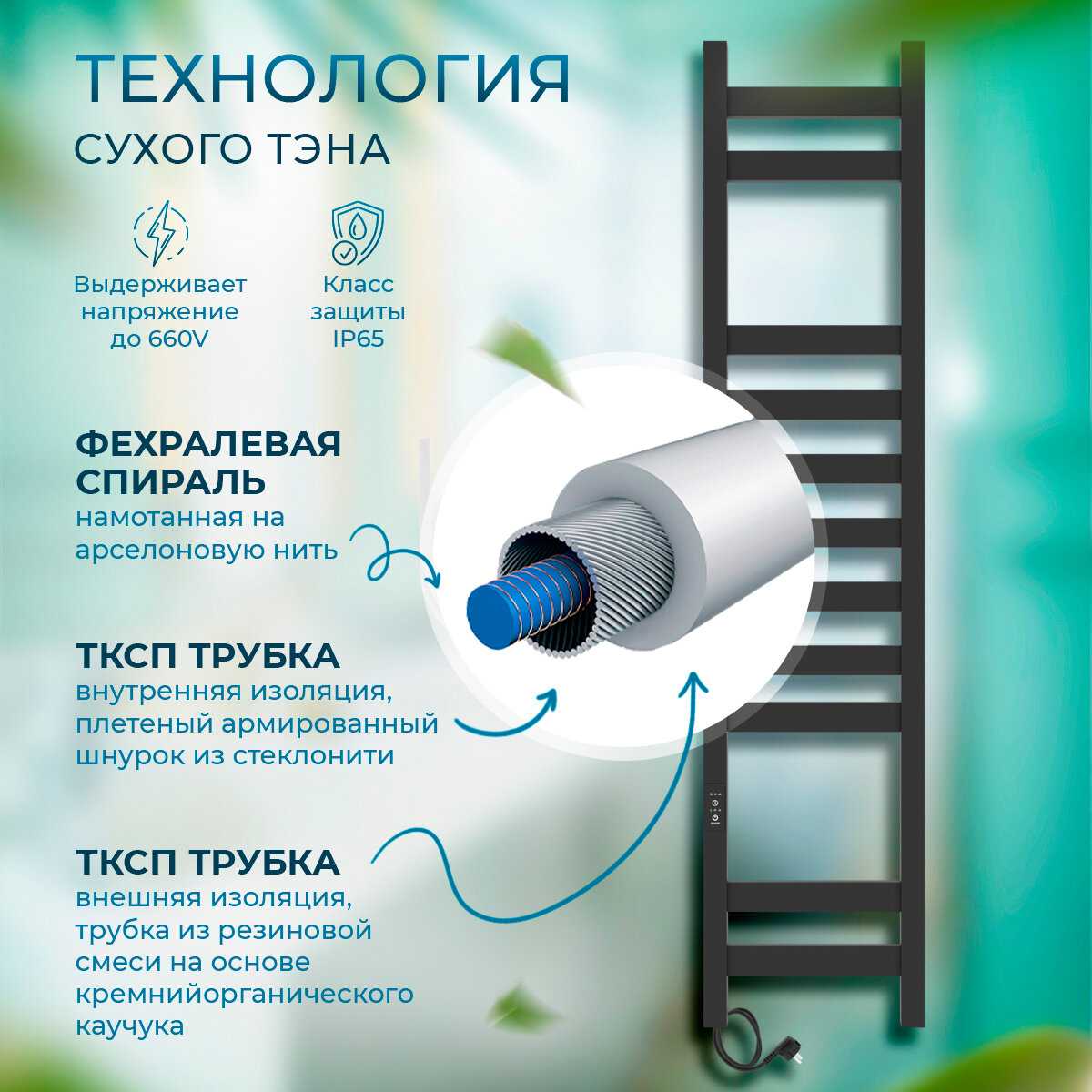 ТЕХНОЛОГИЯ
СУХОГО ТЭНА

Выдерживает напряжение до 660V

Класс защиты IP65

ФЕХРАЛЕВАЯ СПИРАЛЬ
намотанная на арселоновую нить

ТКСП ТРУБКА
внутренняя изоляция, плетеный армированный шнурок из стеклонити

ТКСП ТРУБКА
внешняя изоляция, трубка из резиновой смеси на основе кремнийорганического каучука