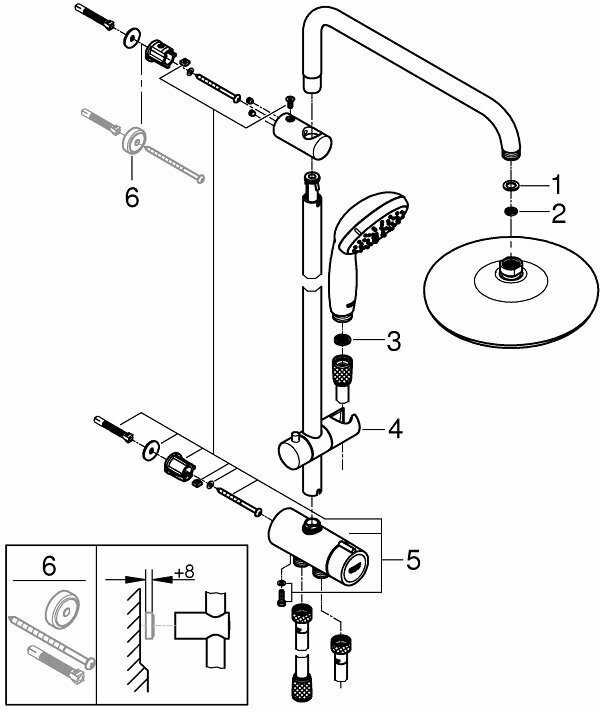 6

1

2

3

4

5

6

+8