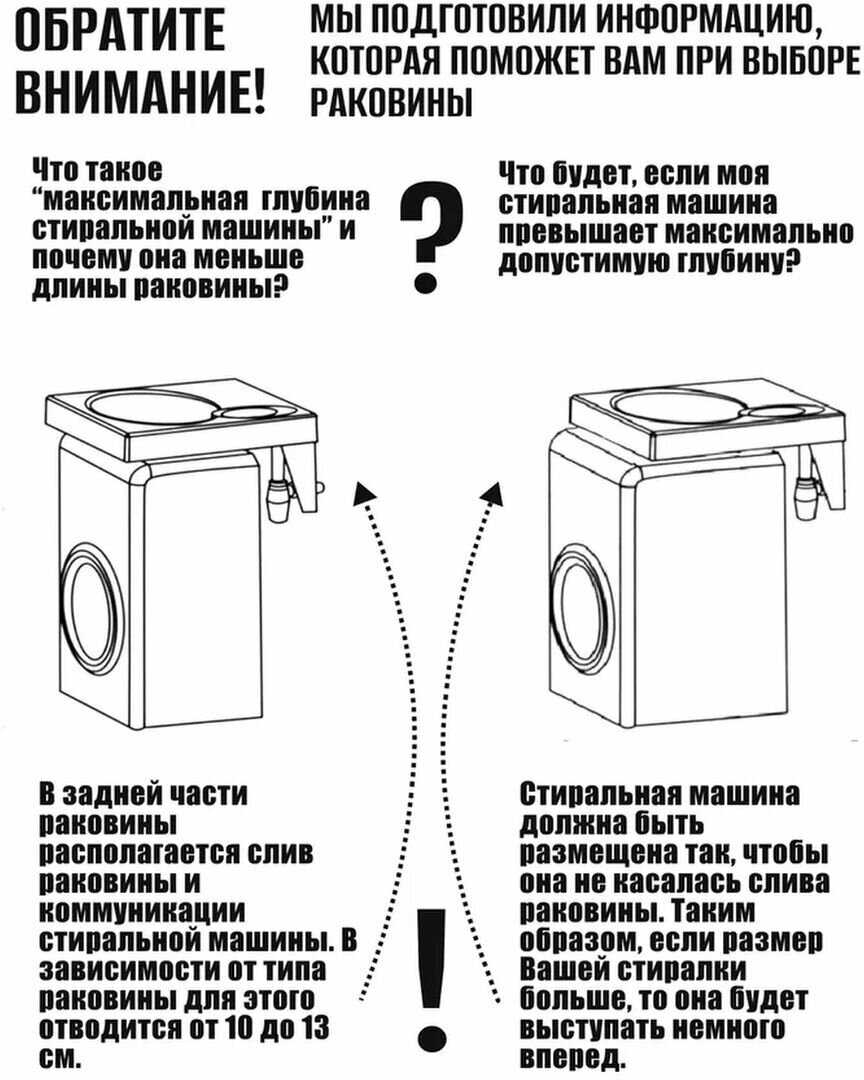 ОБРАТИТЕ ВНИМАНИЕ!

МЫ ПОДГОТОВИЛИ ИНФОРМАЦИЮ, КОТОРАЯ ПОМОЖЕТ ВАМ ПРИ ВЫБОРЕ РАКОВИНЫ

Что такое "максимальная глубина стиральной машины" и почему она меньше длины раковины?

?

Что будет, если моя стиральная машина превышает максимально допустимую глубину?

В задней части раковины располагается слив раковины и коммуникации стиральной машины. В зависимости от типа раковины для этого отводится от 10 до 13 см.

!

Стиральная машина должна быть размещена так, чтобы она не касалась слива раковины. Таким образом, если размер Вашей стиралки больше, то она будет выступать немного вперед.