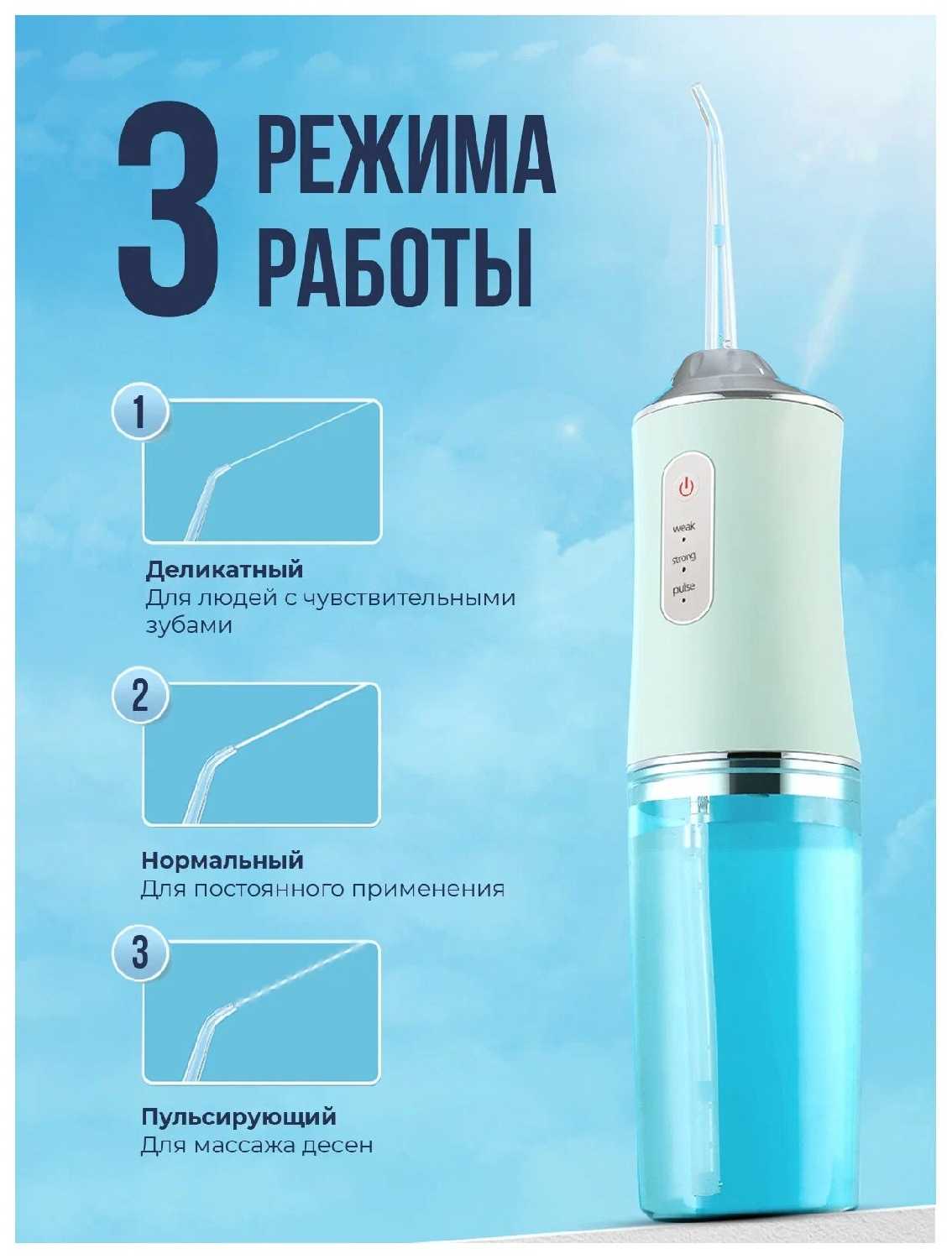 3 РЕЖИМА РАБОТЫ

1

Деликатный
Для людей с чувствительными зубами

2

Нормальный
Для постоянного применения

3

Пульсирующий
Для массажа десен

weak
strong
pulse