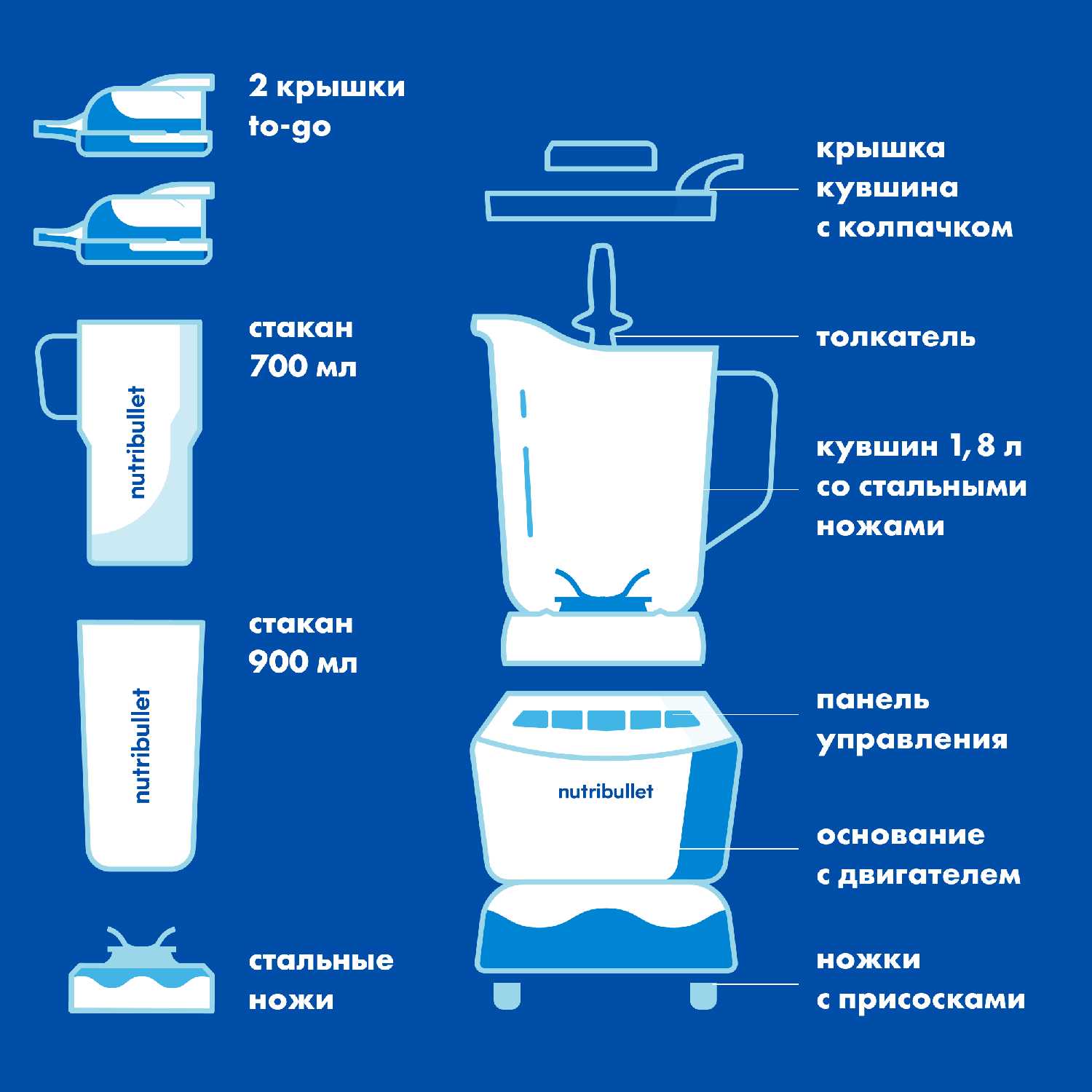 2 крышки to-go

стакан 700 мл

nutribullet

стакан 900 мл

nutribullet

стальные ножи

крышка кувшина с колпачком

толкатель

кувшин 1,8 л со стальными ножами

панель управления

nutribullet

основание с двигателем

ножки с присосками