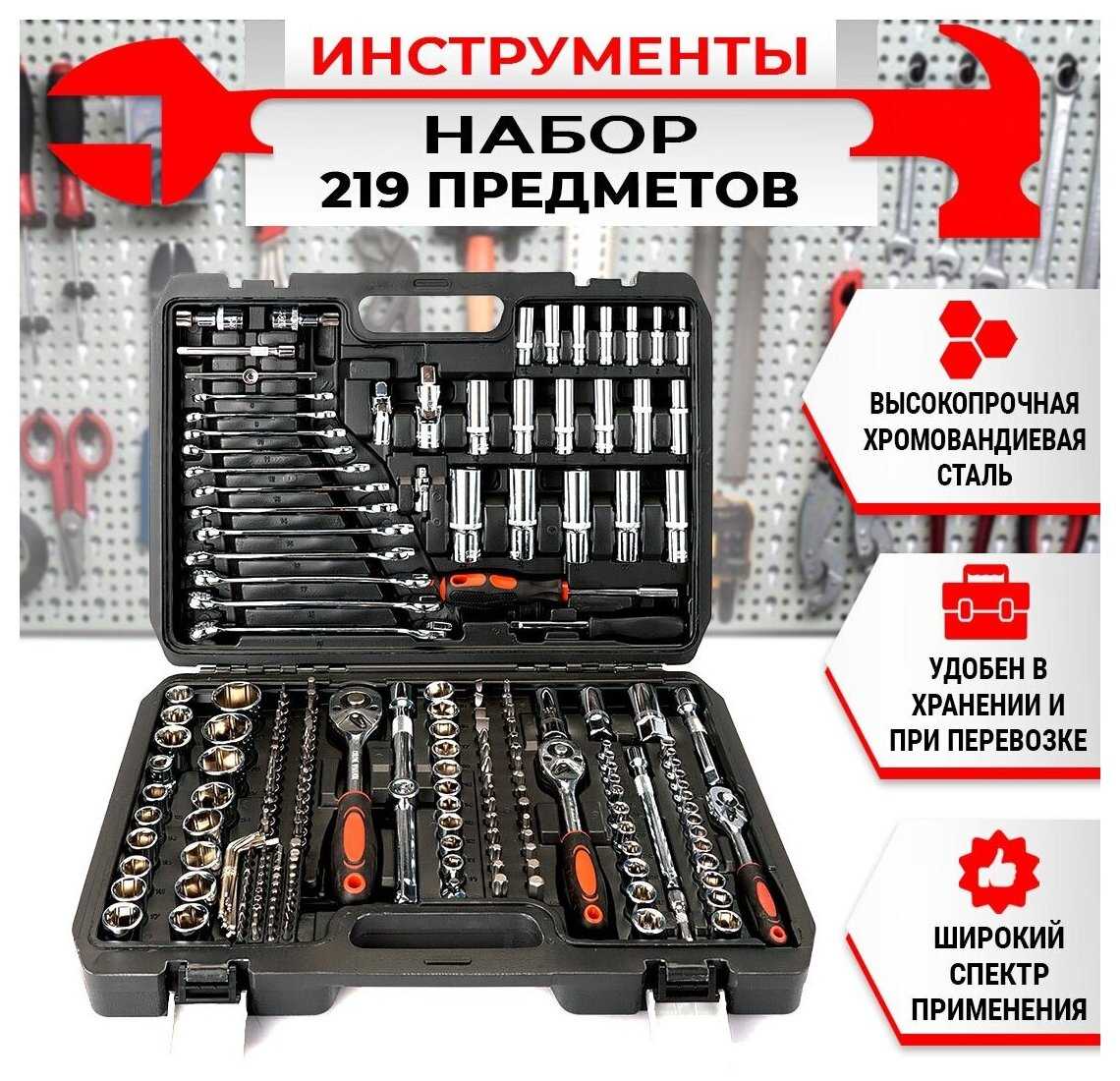 ИНСТРУМЕНТЫ

НАБОР
219 ПРЕДМЕТОВ

ВЫСОКОПРОЧНАЯ ХРОМОВАНДИЕВАЯ СТАЛЬ

УДОБЕН В ХРАНЕНИИ И ПРИ ПЕРЕВОЗКЕ

ШИРОКИЙ СПЕКТР ПРИМЕНЕНИЯ