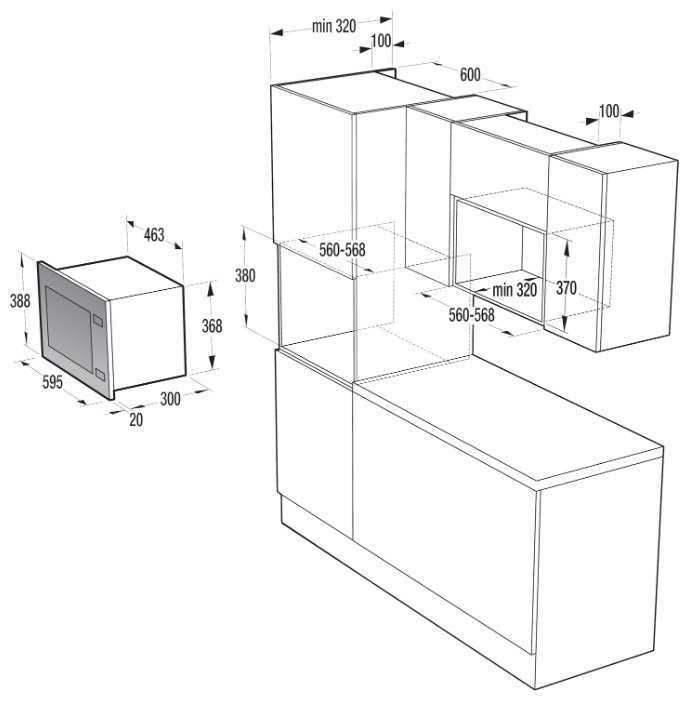 min 320
100
600
100
463
388
368
595
300
20
380
560-568
min 320
370
560-568