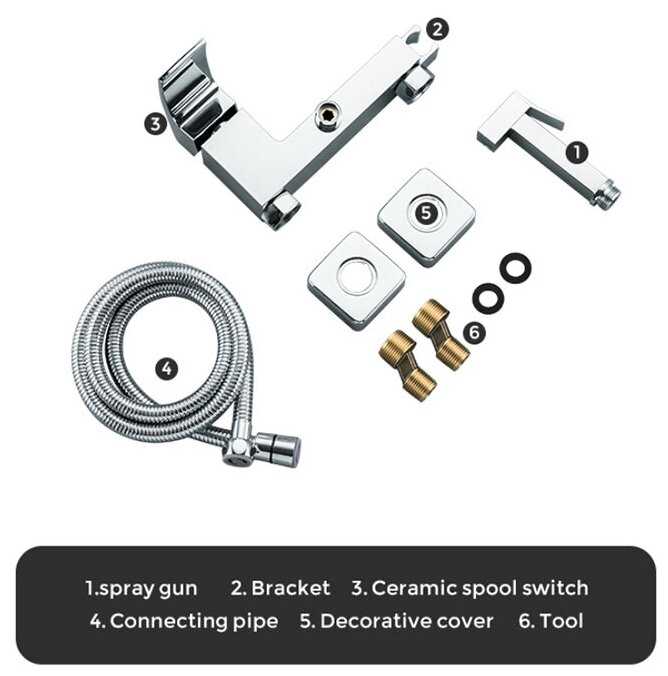 2
3
1
5
6
4

1.spray gun 2. Bracket 3. Ceramic spool switch
4. Connecting pipe 5. Decorative cover 6. Tool