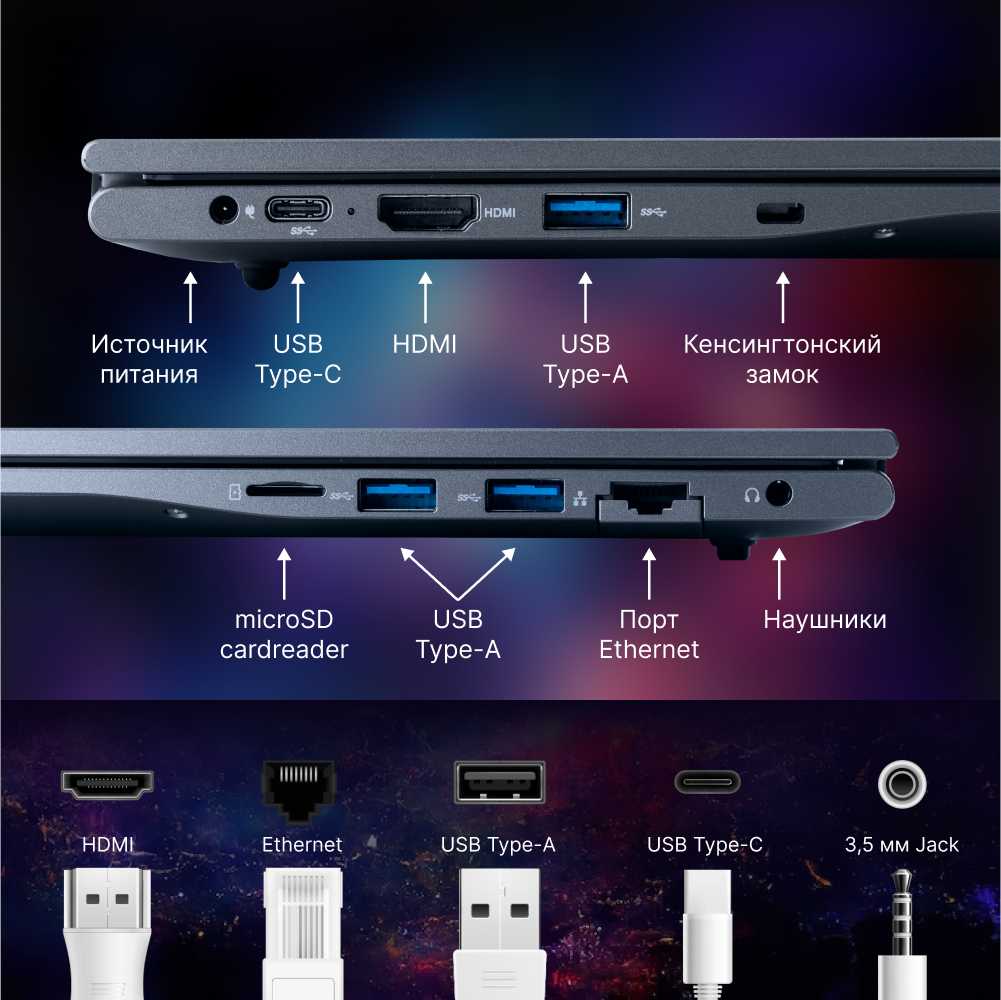 HDMI

Источник питания

USB Type-C

HDMI

USB Type-A

Кенсингтонский замок

microSD cardreader

USB Type-A

Порт Ethernet

Наушники

HDMI

Ethernet

USB Type-A

USB Type-C

3,5 мм Jack