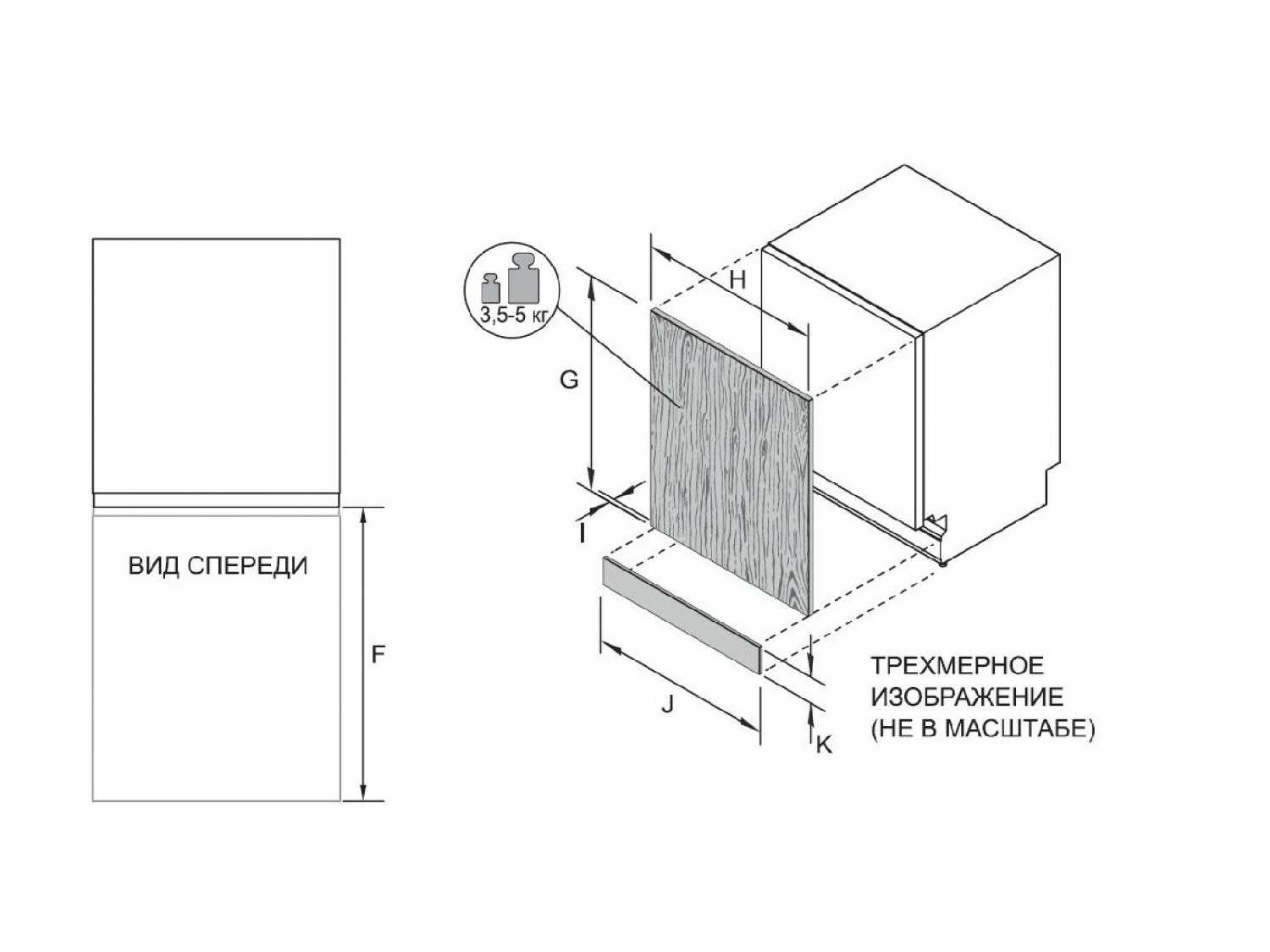 ВИД СПЕРЕДИ

F

3,5-5 кг

H

G

I

J

K

ТРЕХМЕРНОЕ ИЗОБРАЖЕНИЕ (НЕ В МАСШТАБЕ)