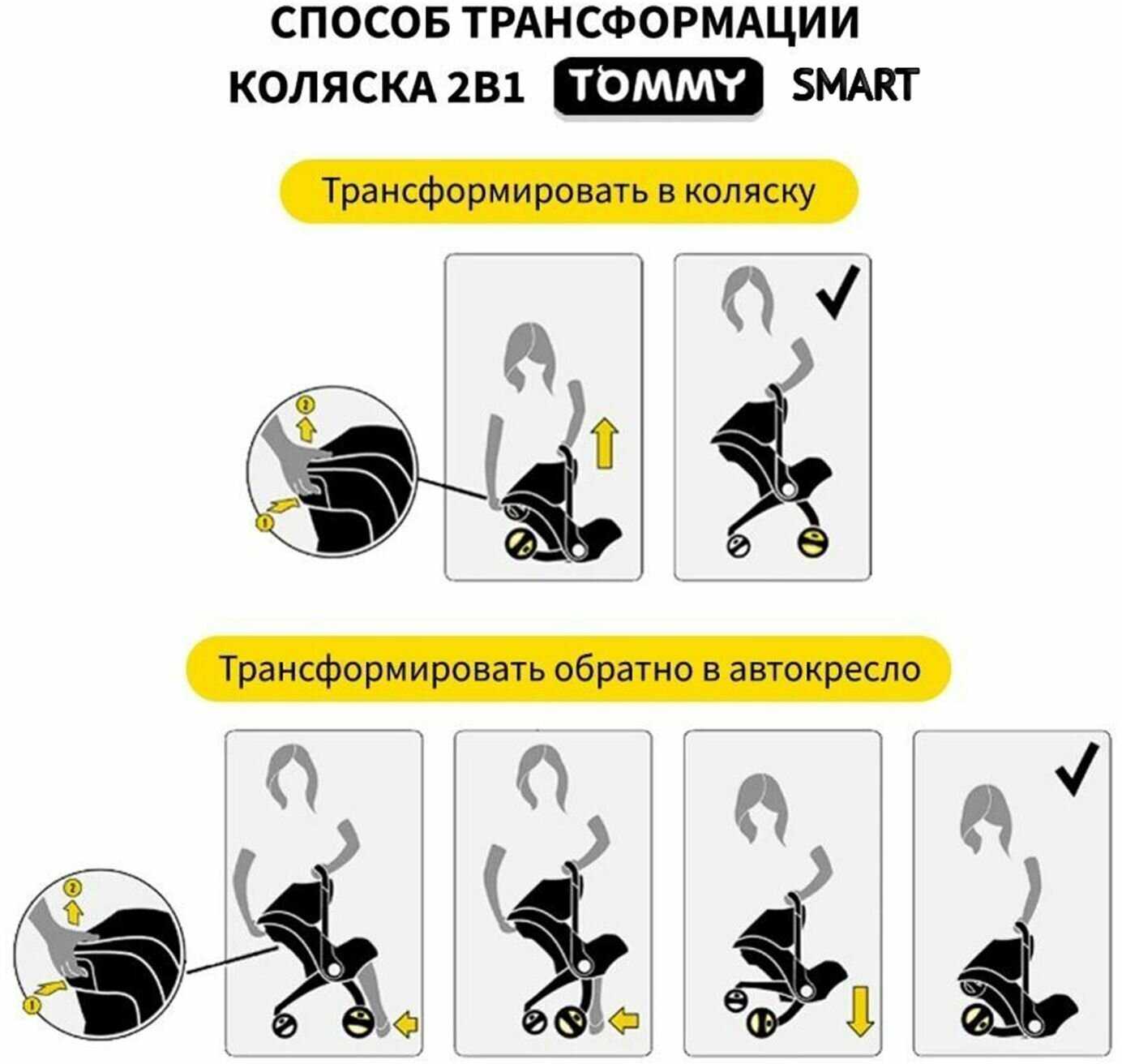 СПОСОБ ТРАНСФОРМАЦИИ
КОЛЯСКА 2В1 TOMMY SMART

Трансформировать в коляску

2
1

Трансформировать обратно в автокресло

2
1