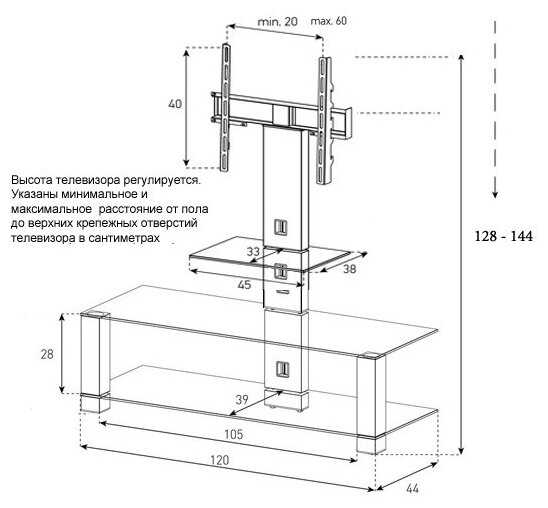 min. 20 max. 60

40

Высота телевизора регулируется. Указаны минимальное и максимальное расстояние от пола до верхних крепежных отверстий телевизора в сантиметрах

128 - 144

33

38

45

28

39

105

120

44