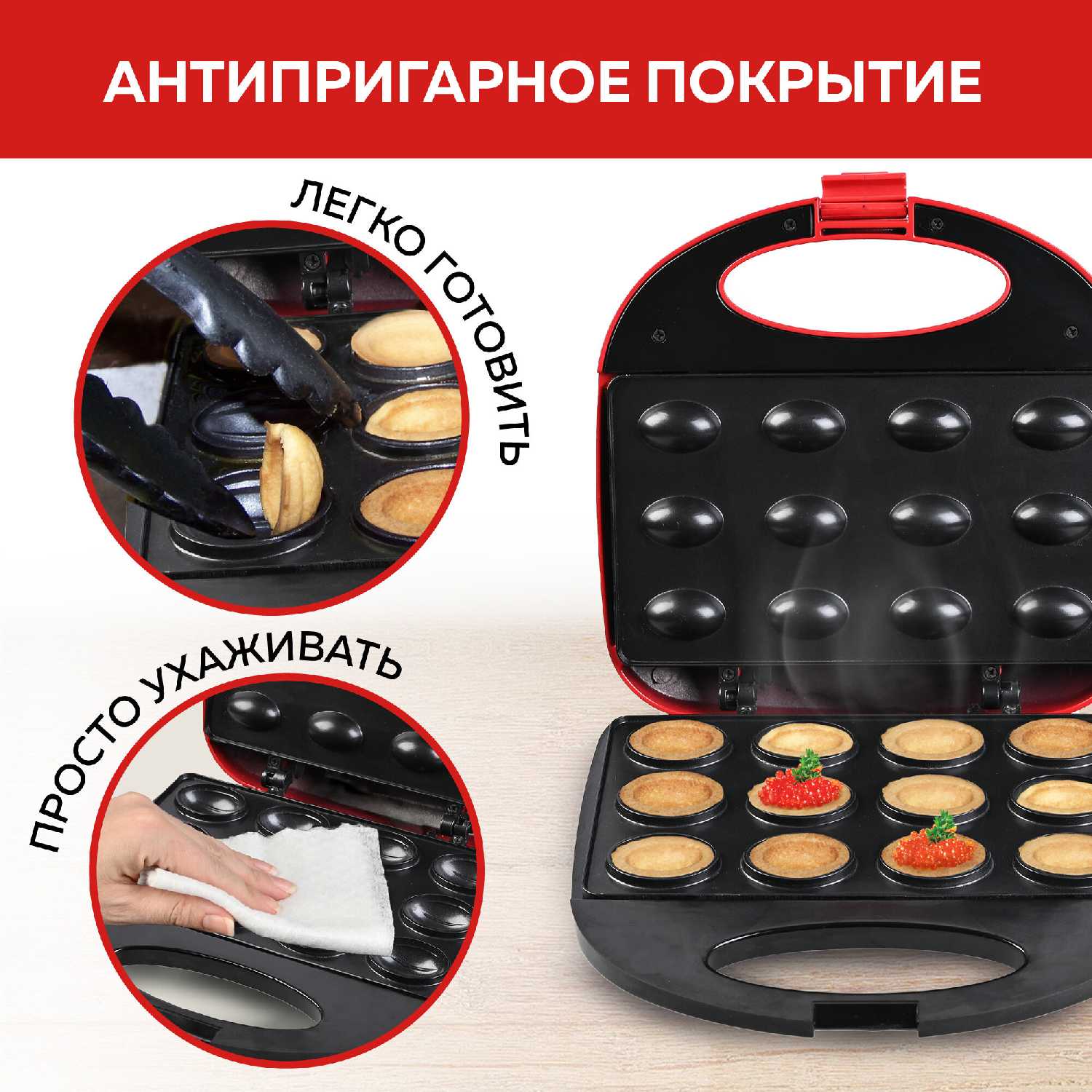 АНТИПРИГАРНОЕ ПОКРЫТИЕ

ЛЕГКО ГОТОВИТЬ

ПРОСТО УХАЖИВАТЬ