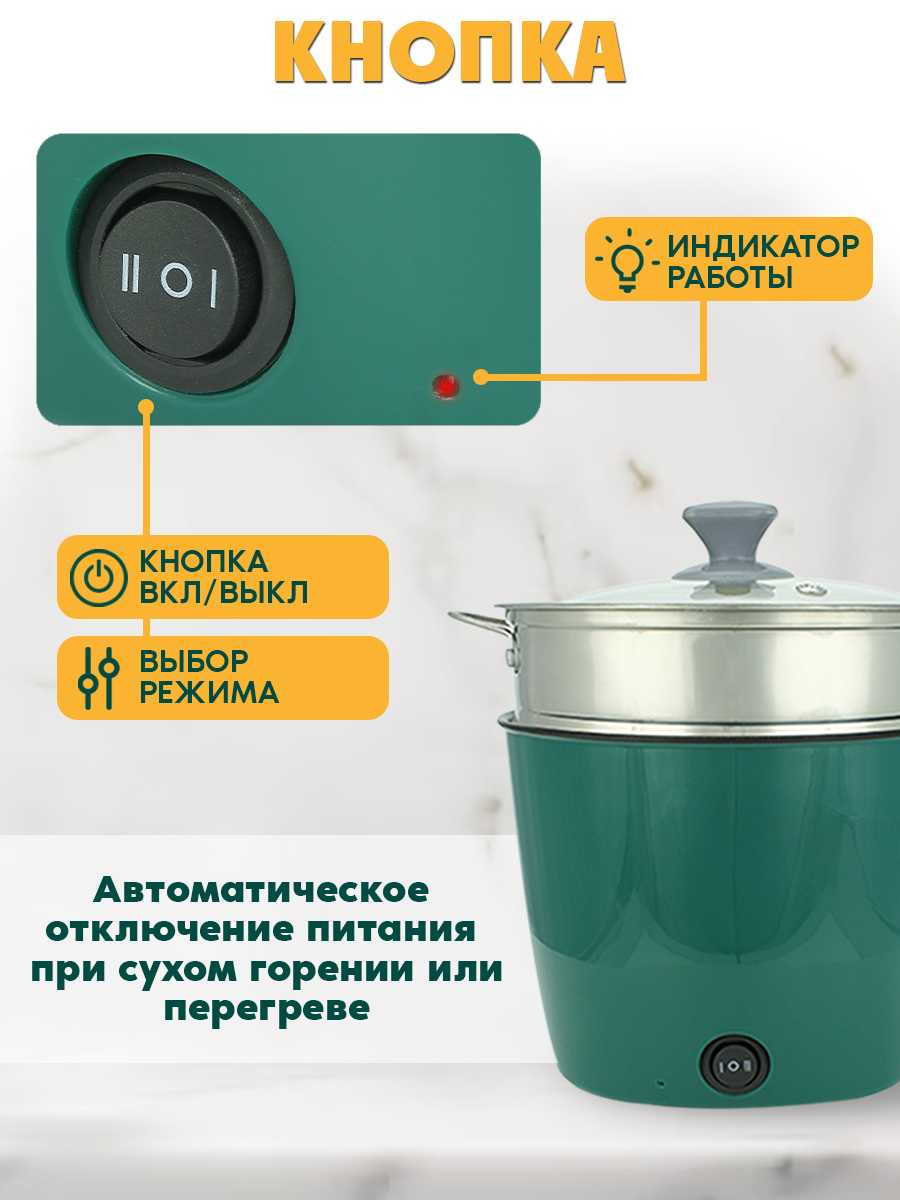 КНОПКА

II O I

ИНДИКАТОР РАБОТЫ

КНОПКА ВКЛ/ВЫКЛ

ВЫБОР РЕЖИМА

Автоматическое отключение питания при сухом горении или перегреве