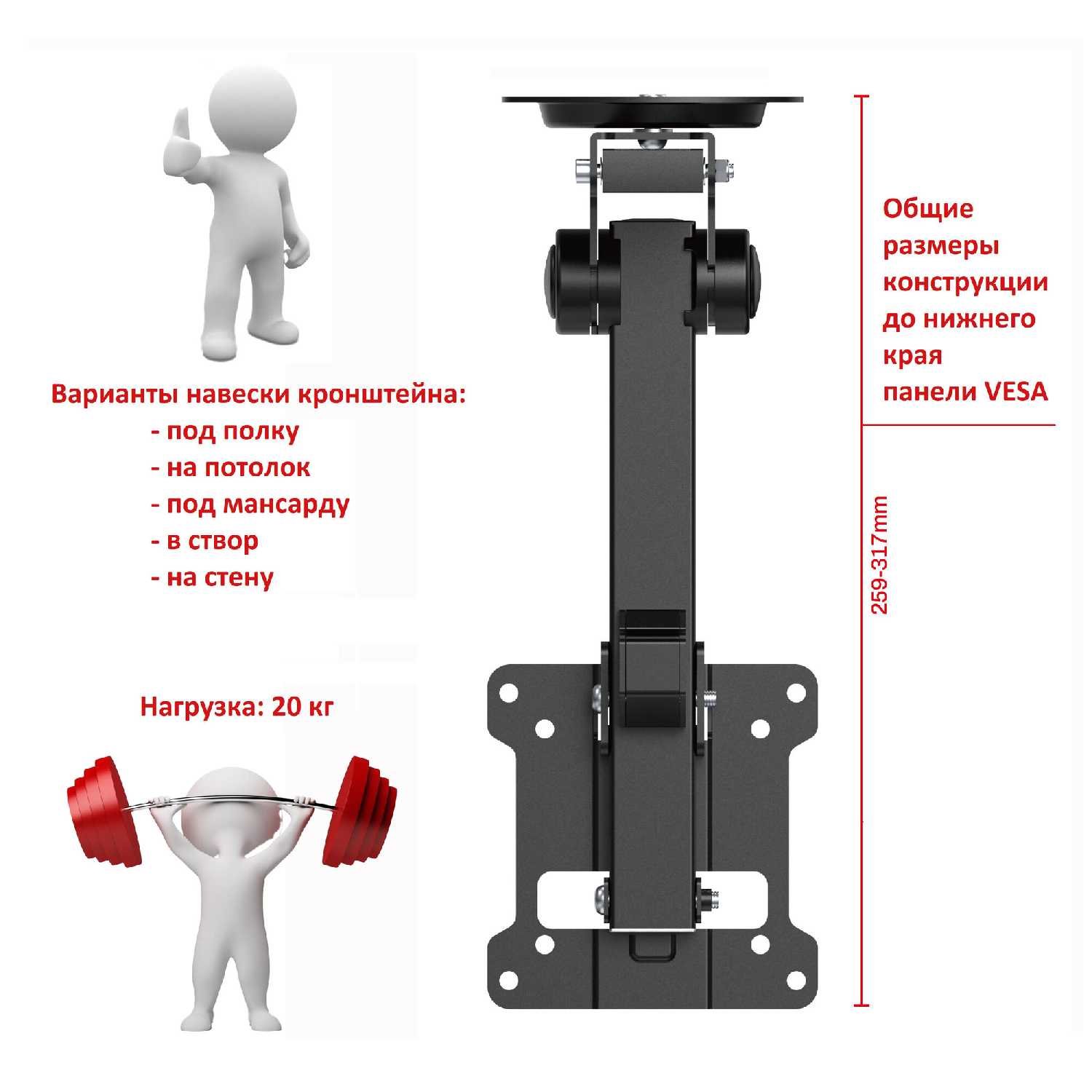 Варианты навески кронштейна:
- под полку
- на потолок
- под мансарду
- в створ
- на стену

Нагрузка: 20 кг

Общие размеры конструкции до нижнего края панели VESA

259-317mm