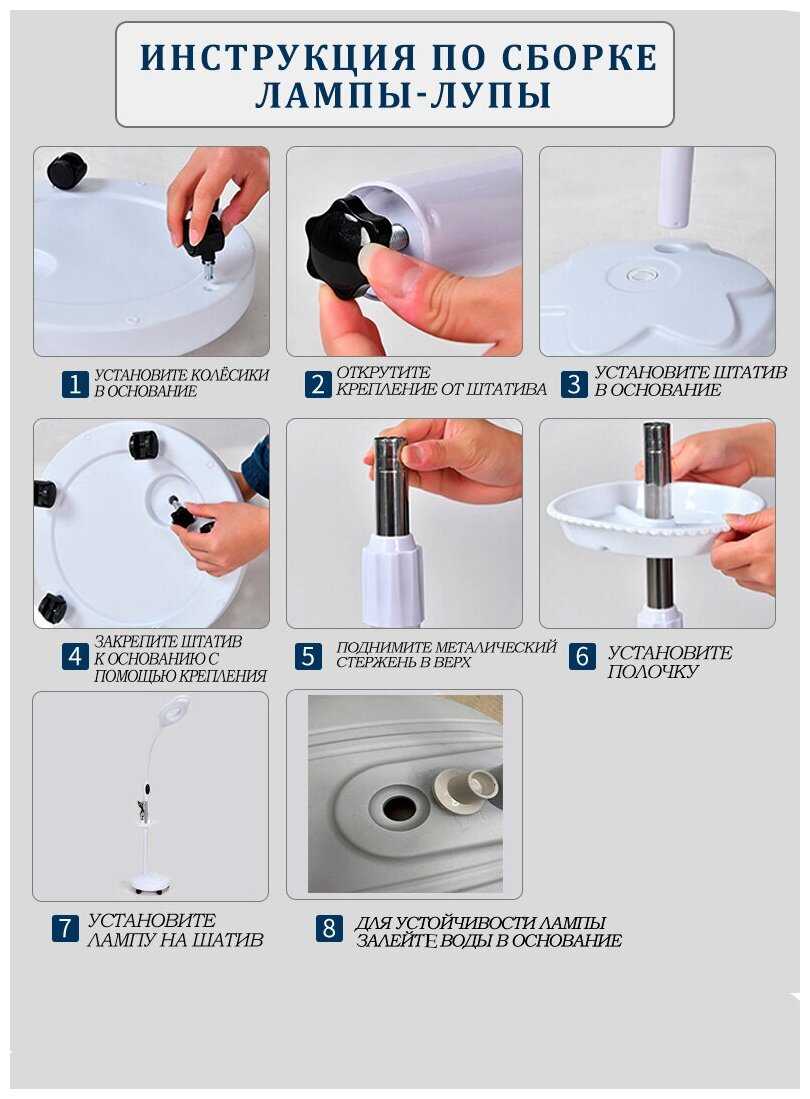 ИНСТРУКЦИЯ ПО СБОРКЕ ЛАМПЫ-ЛУПЫ

1 УСТАНОВИТЕ КОЛЁСИКИ В ОСНОВАНИЕ

2 ОТКРУТИТЕ КРЕПЛЕНИЕ ОТ ШТАТИВА

3 УСТАНОВИТЕ ШТАТИВ В ОСНОВАНИЕ

4 ЗАКРЕПИТЕ ШТАТИВ К ОСНОВАНИЮ С ПОМОЩЬЮ КРЕПЛЕНИЯ

5 ПОДНИМИТЕ МЕТАЛИЧЕСКИЙ СТЕРЖЕНЬ В ВЕРХ

6 УСТАНОВИТЕ ПОЛОЧКУ

7 УСТАНОВИТЕ ЛАМПУ НА ШАТИВ

8 ДЛЯ УСТОЙЧИВОСТИ ЛАМПЫ ЗАЛЕЙТЕ ВОДЫ В ОСНОВАНИЕ