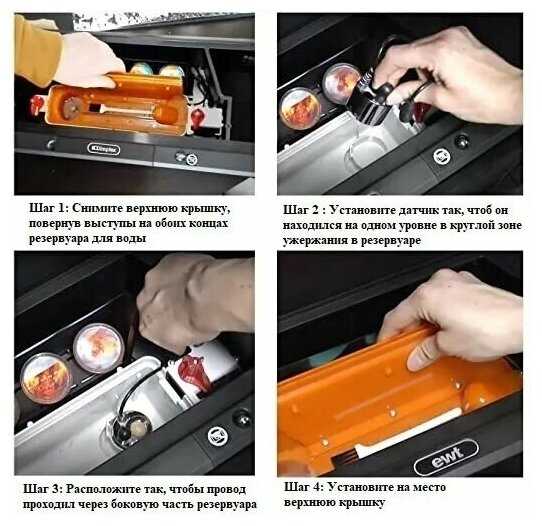 Dimplex

Шаг 1: Снимите верхнюю крышку, повернув выступы на обоих концах резервуара для воды

Шаг 2 : Установите датчик так, чтоб он находился на одном уровне в круглой зоне ужержания в резервуаре

Шаг 3: Расположите так, чтобы провод проходил через боковую часть резервуара

ewt

Шаг 4: Установите на место верхнюю крышку