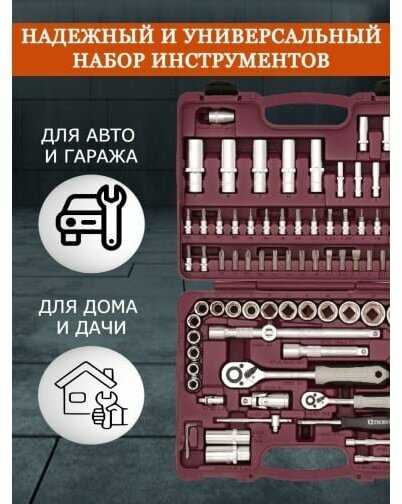 НАДЕЖНЫЙ И УНИВЕРСАЛЬНЫЙ НАБОР ИНСТРУМЕНТОВ

ДЛЯ АВТО И ГАРАЖА

ДЛЯ ДОМА И ДАЧИ