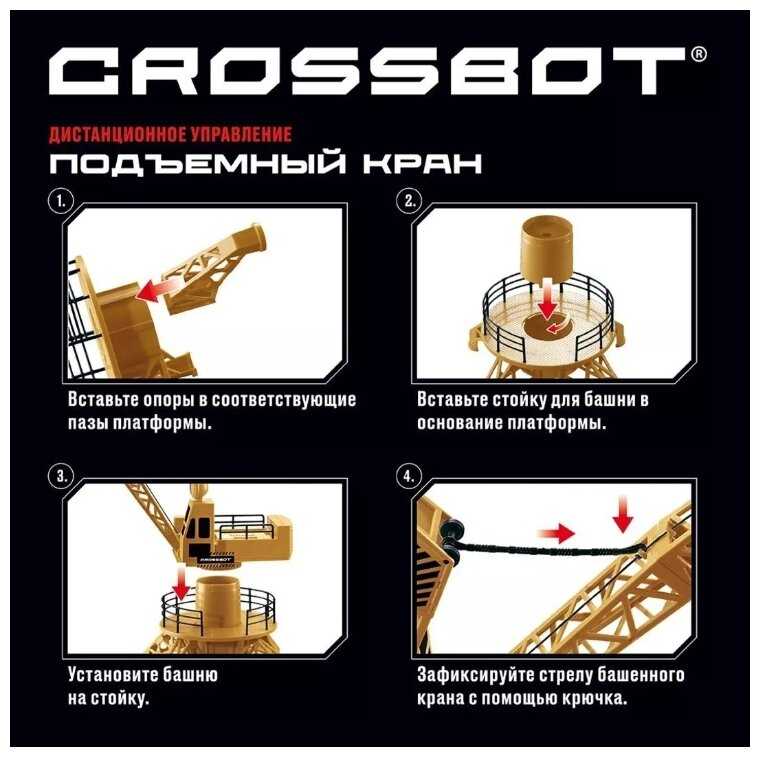 CROSSBOT®

ДИСТАНЦИОННОЕ УПРАВЛЕНИЕ

ПОДЪЕМНЫЙ КРАН

1.

Вставьте опоры в соответствующие пазы платформы.

2.

Вставьте стойку для башни в основание платформы.

3.

CROSSBOT

Установите башню на стойку.

4.

Зафиксируйте стрелу башенного крана с помощью крючка.