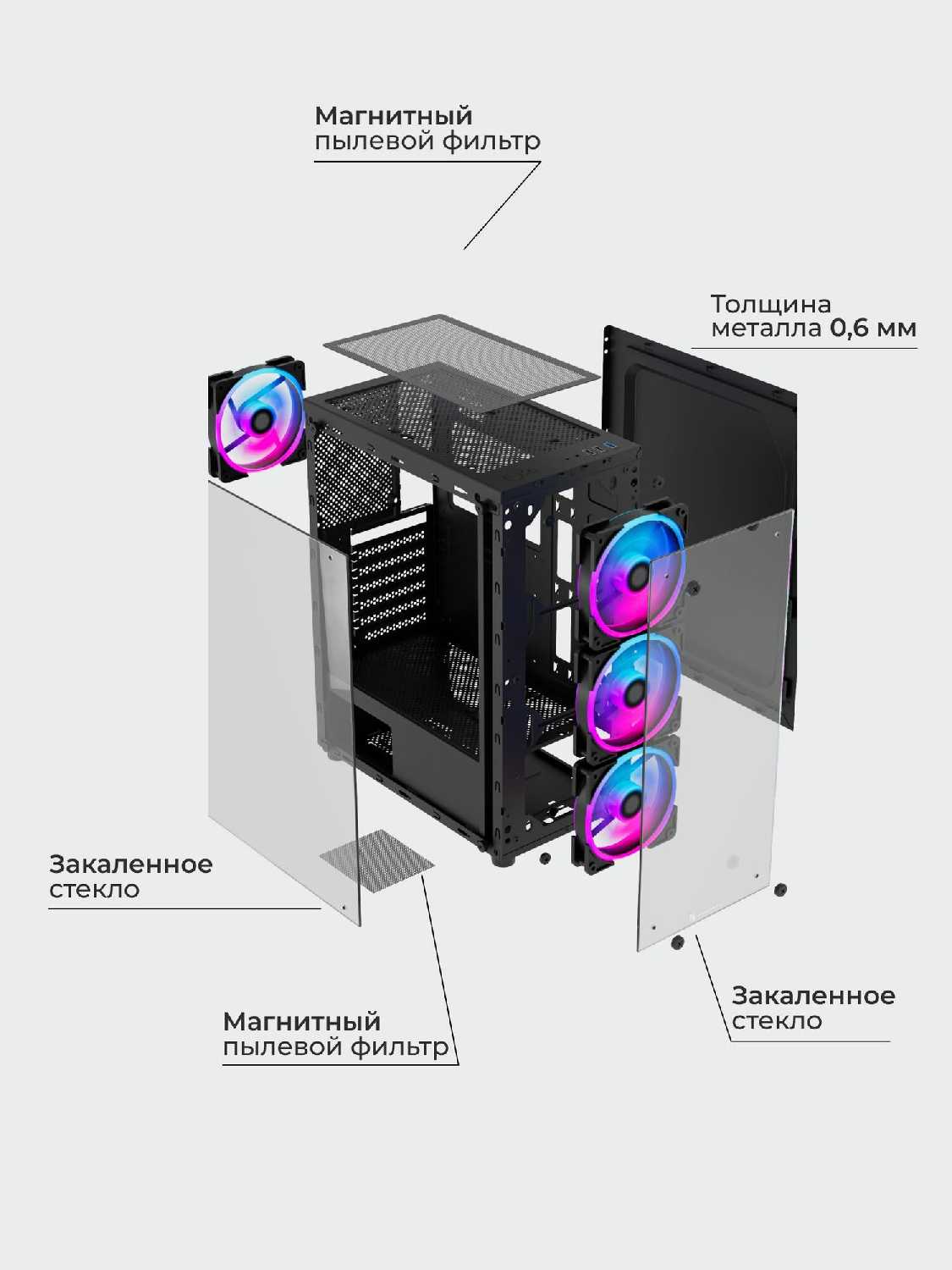 Магнитный
пылевой фильтр

Толщина
металла 0,6 мм

Закаленное
стекло

Магнитный
пылевой фильтр

Закаленное
стекло