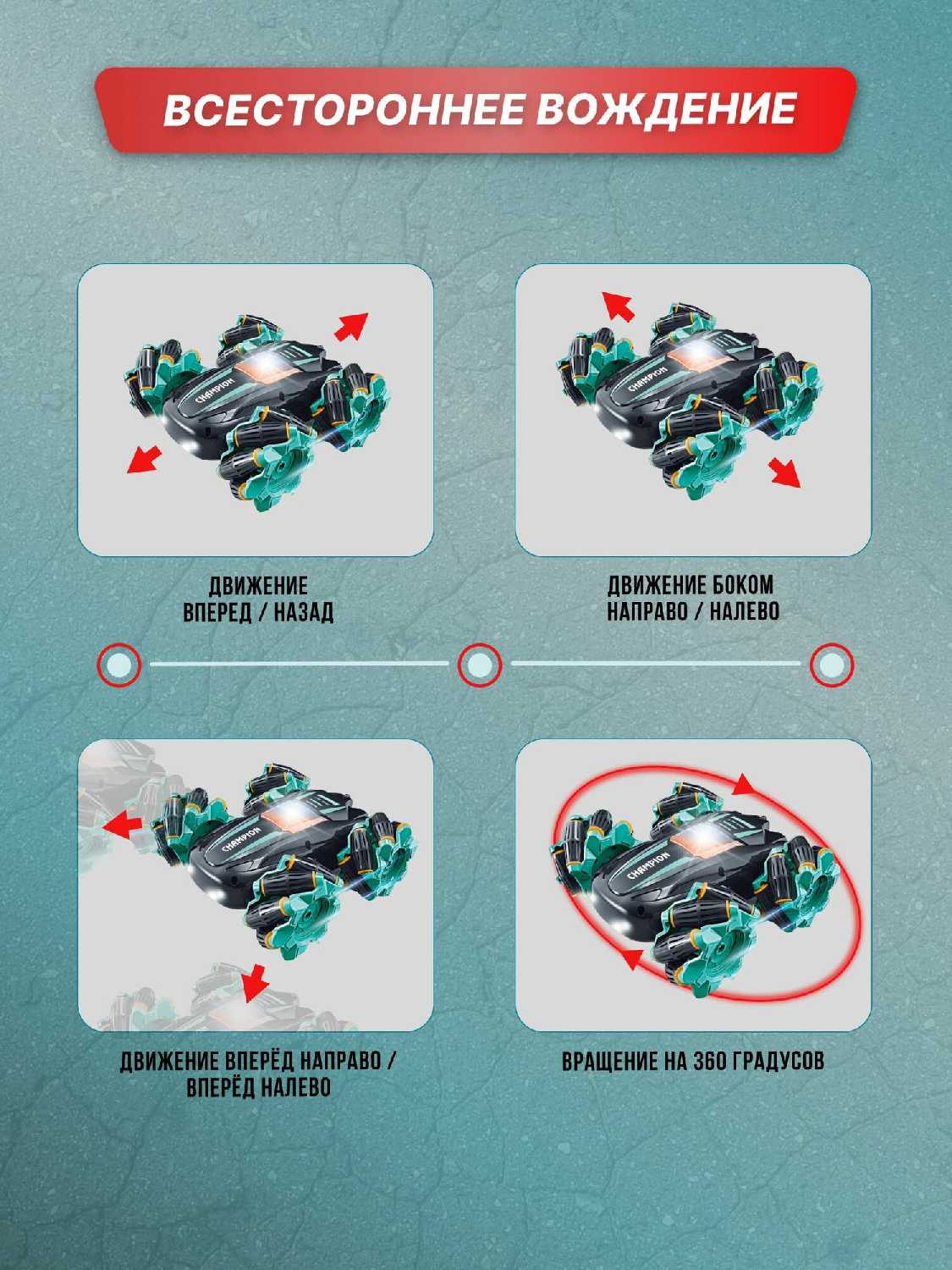 ВСЕСТОРОННЕЕ ВОЖДЕНИЕ

CHAMPION

ДВИЖЕНИЕ ВПЕРЕД / НАЗАД

CHAMPION

ДВИЖЕНИЕ БОКОМ НАПРАВО / НАЛЕВО

CHAMPION

ДВИЖЕНИЕ ВПЕРЁД НАПРАВО / ВПЕРЁД НАЛЕВО

CHAMPION

ВРАЩЕНИЕ НА 360 ГРАДУСОВ