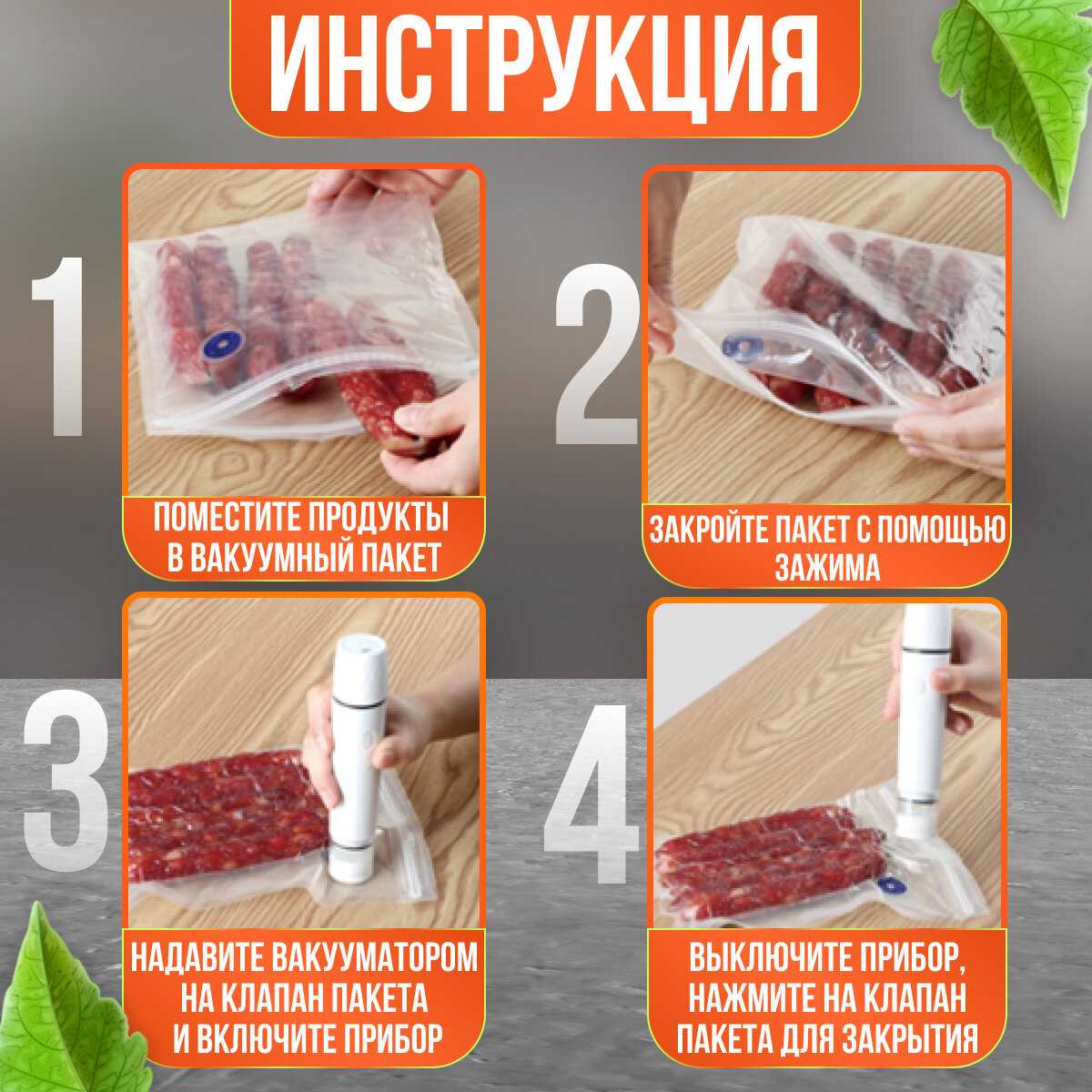 ИНСТРУКЦИЯ

1

ПОМЕСТИТЕ ПРОДУКТЫ В ВАКУУМНЫЙ ПАКЕТ

2

ЗАКРОЙТЕ ПАКЕТ С ПОМОЩЬЮ ЗАЖИМА

3

НАДАВИТЕ ВАКУУМАТОРОМ НА КЛАПАН ПАКЕТА И ВКЛЮЧИТЕ ПРИБОР

4

ВЫКЛЮЧИТЕ ПРИБОР, НАЖМИТЕ НА КЛАПАН ПАКЕТА ДЛЯ ЗАКРЫТИЯ