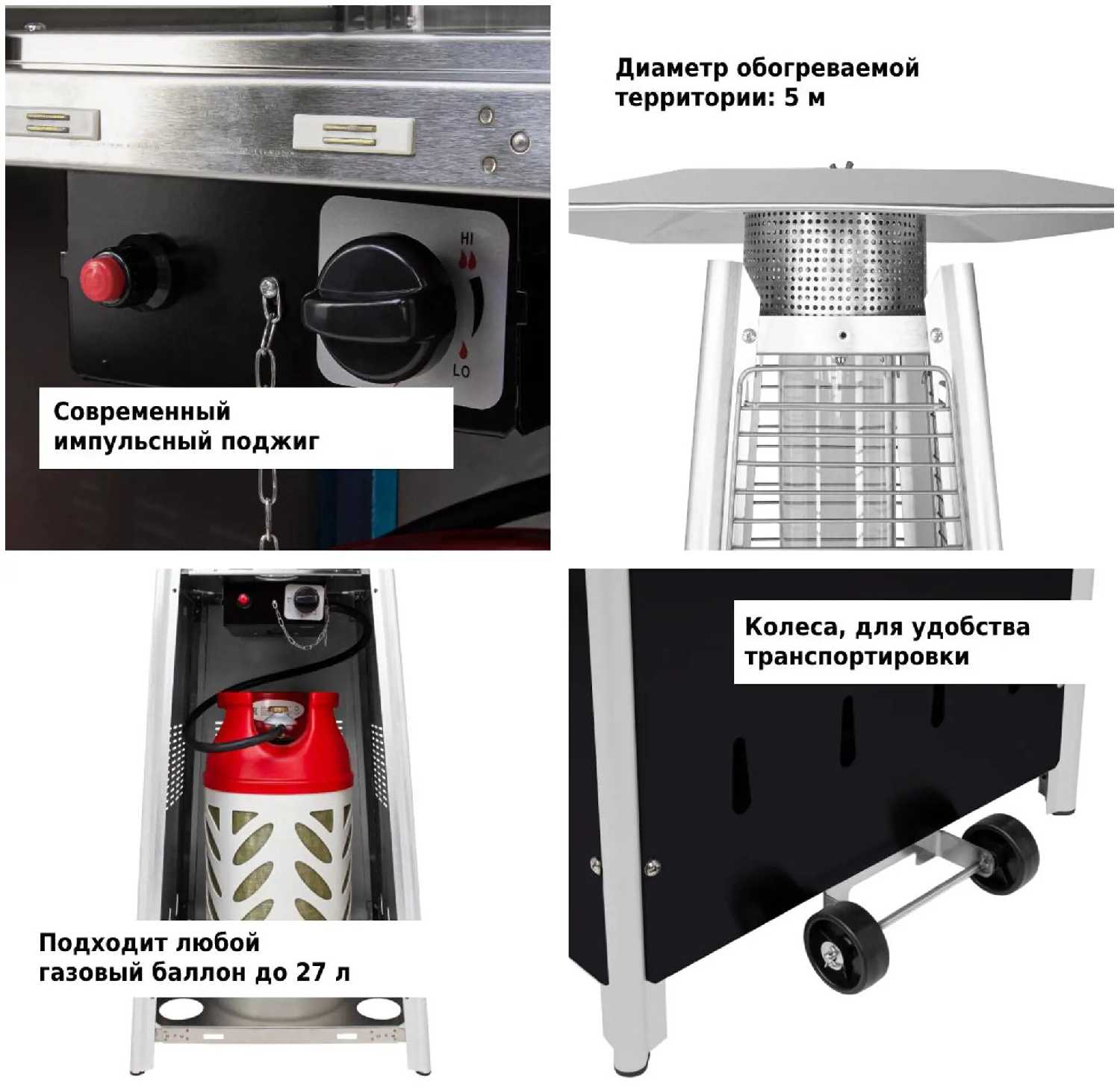 HI

LO

Современный импульсный поджиг

Диаметр обогреваемой территории: 5 м

Подходит любой газовый баллон до 27 л

Колеса, для удобства транспортировки