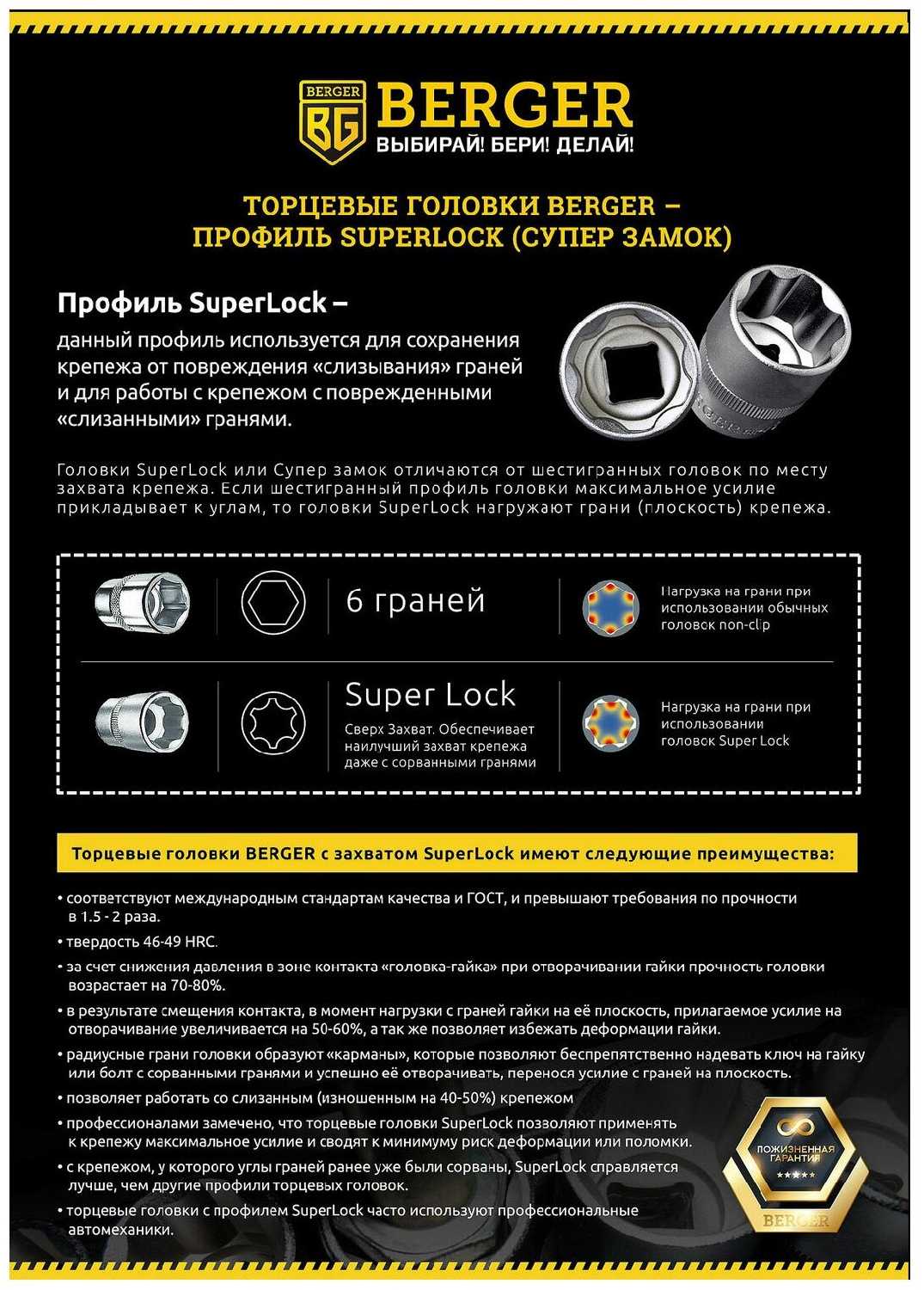 BERGER
BG
BERGER
ВЫБИРАЙ! БЕРИ! ДЕЛАЙ!

ТОРЦЕВЫЕ ГОЛОВКИ BERGER – ПРОФИЛЬ SUPERLOCK (СУПЕР ЗАМОК)

Профиль SuperLock –
данный профиль используется для сохранения крепежа от повреждения «слизывания» граней и для работы с крепежом с поврежденными «слизанными» гранями.

Головки SuperLock или Супер замок отличаются от шестигранных головок по месту захвата крепежа. Если шестигранный профиль головки максимальное усилие прикладывает к углам, то головки SuperLock нагружают грани (плоскость) крепежа.

6 граней

Нагрузка на грани при использовании обычных головок non-clip

Super Lock

Сверх Захват. Обеспечивает наилучший захват крепежа даже с сорванными гранями

Нагрузка на грани при использовании головок Super Lock

Торцевые головки BERGER с захватом SuperLock имеют следующие преимущества:

• соответствуют международным стандартам качества и ГОСТ, и превышают требования по прочности в 1.5 - 2 раза.
• твердость 46-49 HRC.
• за счет снижения давления в зоне контакта «головка-гайка» при отворачивании гайки прочность головки возрастает на 70-80%.
• в результате смещения контакта, в момент нагрузки с граней гайки на её плоскость, прилагаемое усилие на отворачивание увеличивается на 50-60%, а так же позволяет избежать деформации гайки.
• радиусные грани головки образуют «карманы», которые позволяют беспрепятственно надевать ключ на гайку или болт с сорванными гранями и успешно её отворачивать, перенося усилие с граней на плоскость.
• позволяет работать со слизанным (изношенным на 40-50%) крепежом
• профессионалами замечено, что торцевые головки SuperLock позволяют применять к крепежу максимальное усилие и сводят к минимуму риск деформации или поломки.
• с крепежом, у которого углы граней ранее уже были сорваны, SuperLock справляется лучше, чем другие профили торцевых головок.
• торцевые головки с профилем SuperLock часто используют профессиональные автомеханики.

ПОЖИЗНЕННАЯ ГАРАНТИЯ
BERGER