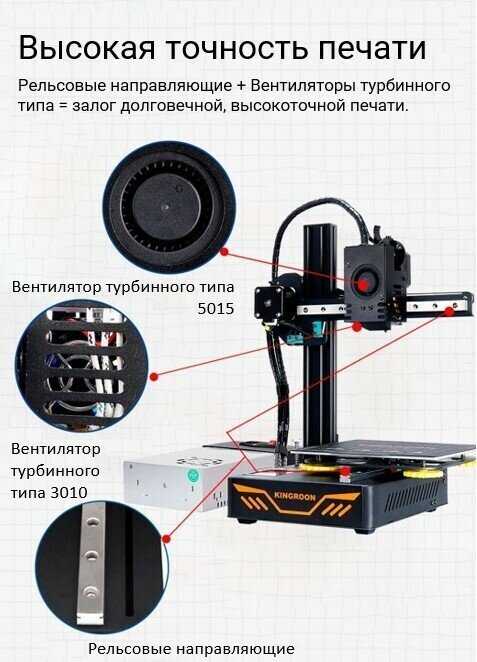 Высокая точность печати

Рельсовые направляющие + Вентиляторы турбинного типа = залог долговечной, высокоточной печати.

Вентилятор турбинного типа 5015

Вентилятор турбинного типа 3010

KINGROON

Рельсовые направляющие