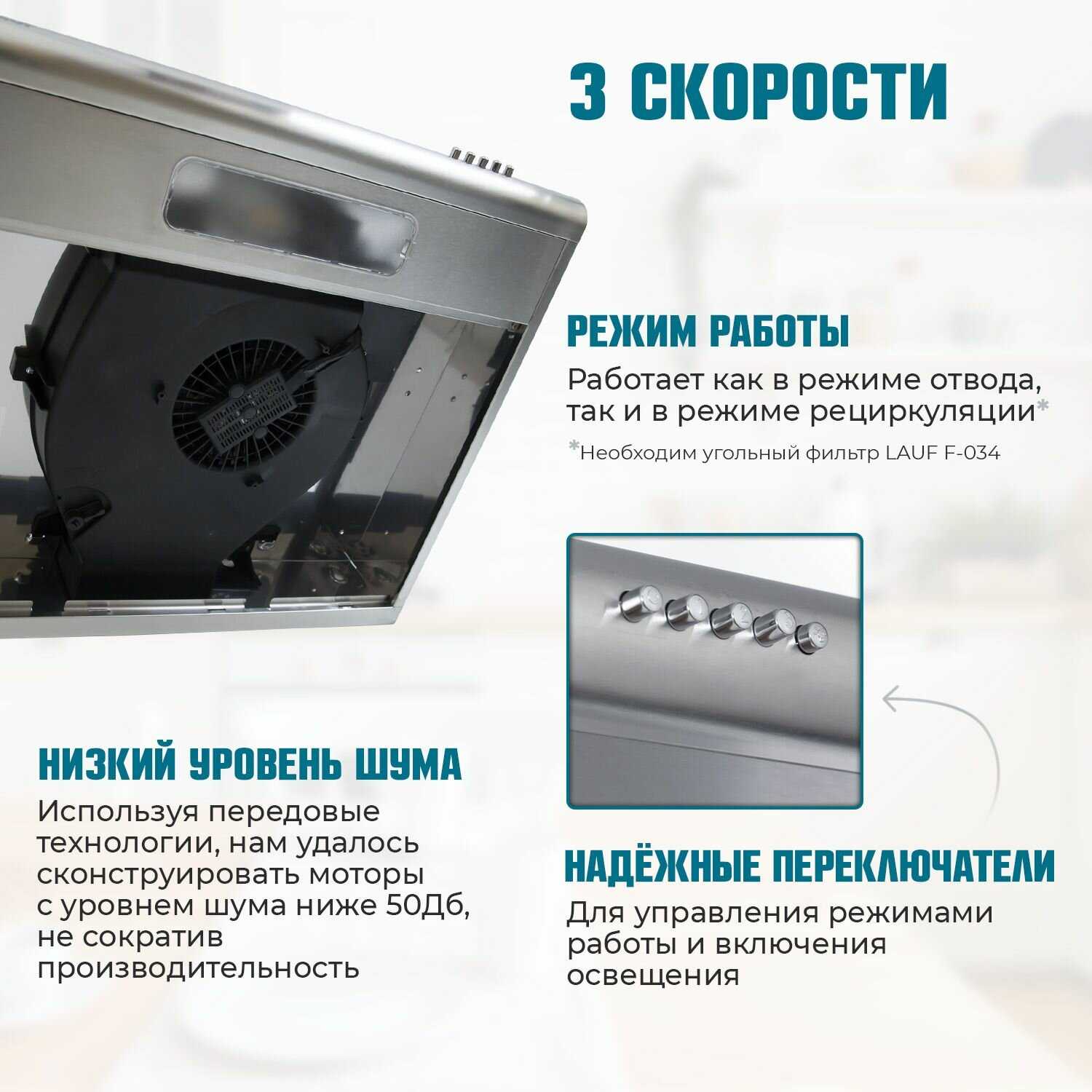 3 СКОРОСТИ

РЕЖИМ РАБОТЫ

Работает как в режиме отвода, так и в режиме рециркуляции*

*Необходим угольный фильтр LAUF F-034

НИЗКИЙ УРОВЕНЬ ШУМА

Используя передовые технологии, нам удалось сконструировать моторы с уровнем шума ниже 50Дб, не сократив производительность

НАДЁЖНЫЕ ПЕРЕКЛЮЧАТЕЛИ

Для управления режимами работы и включения освещения