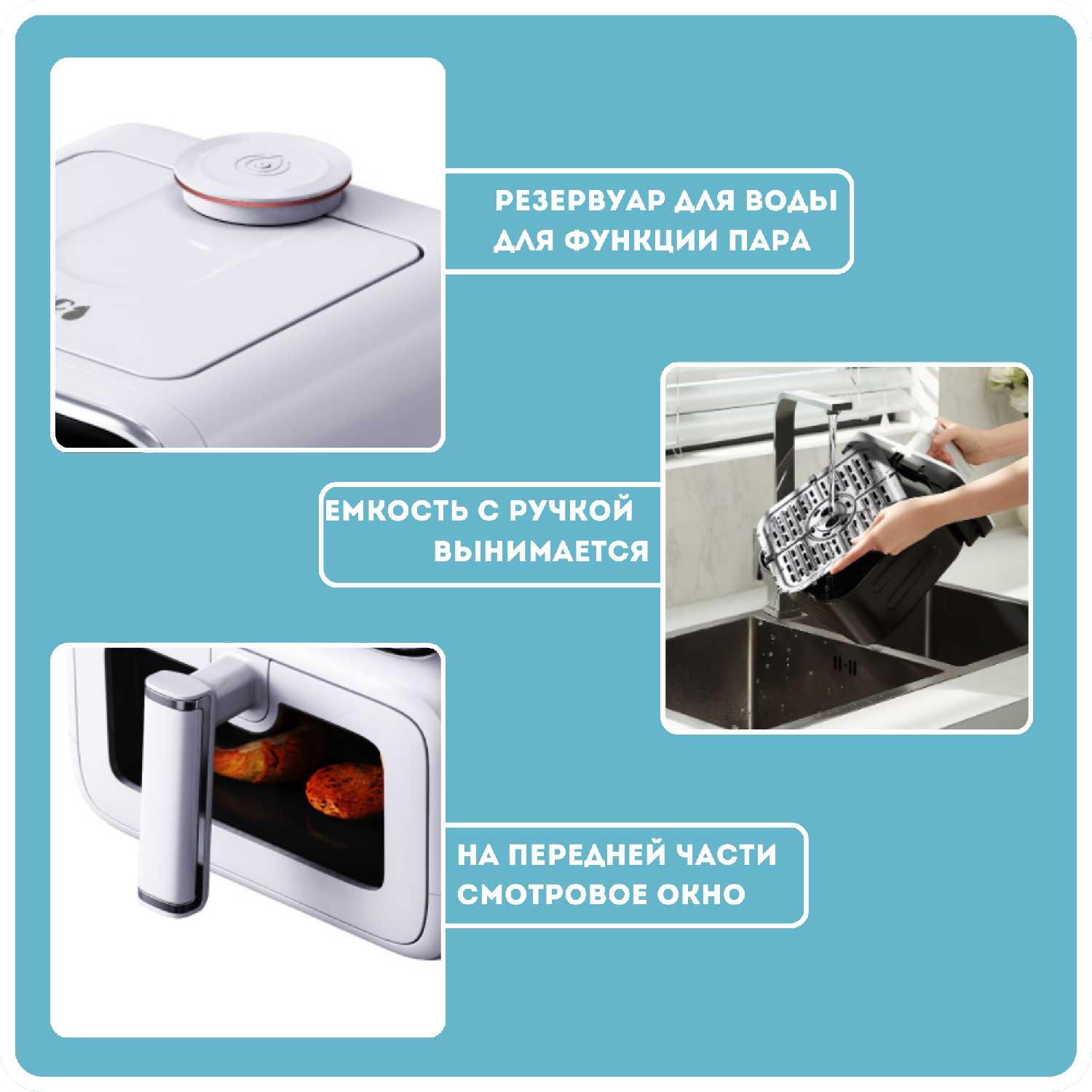 РЕЗЕРВУАР ДЛЯ ВОДЫ
ДЛЯ ФУНКЦИИ ПАРА

ЕМКОСТЬ С РУЧКОЙ
ВЫНИМАЕТСЯ

НА ПЕРЕДНЕЙ ЧАСТИ
СМОТРОВОЕ ОКНО