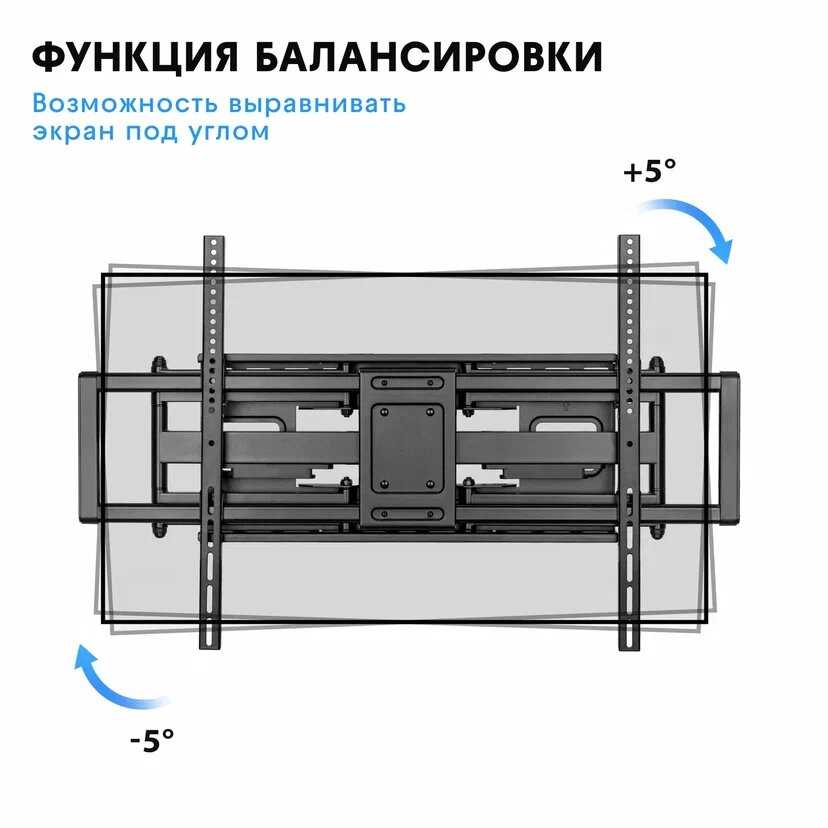 ФУНКЦИЯ БАЛАНСИРОВКИ

Возможность выравнивать экран под углом

+5°

-5°