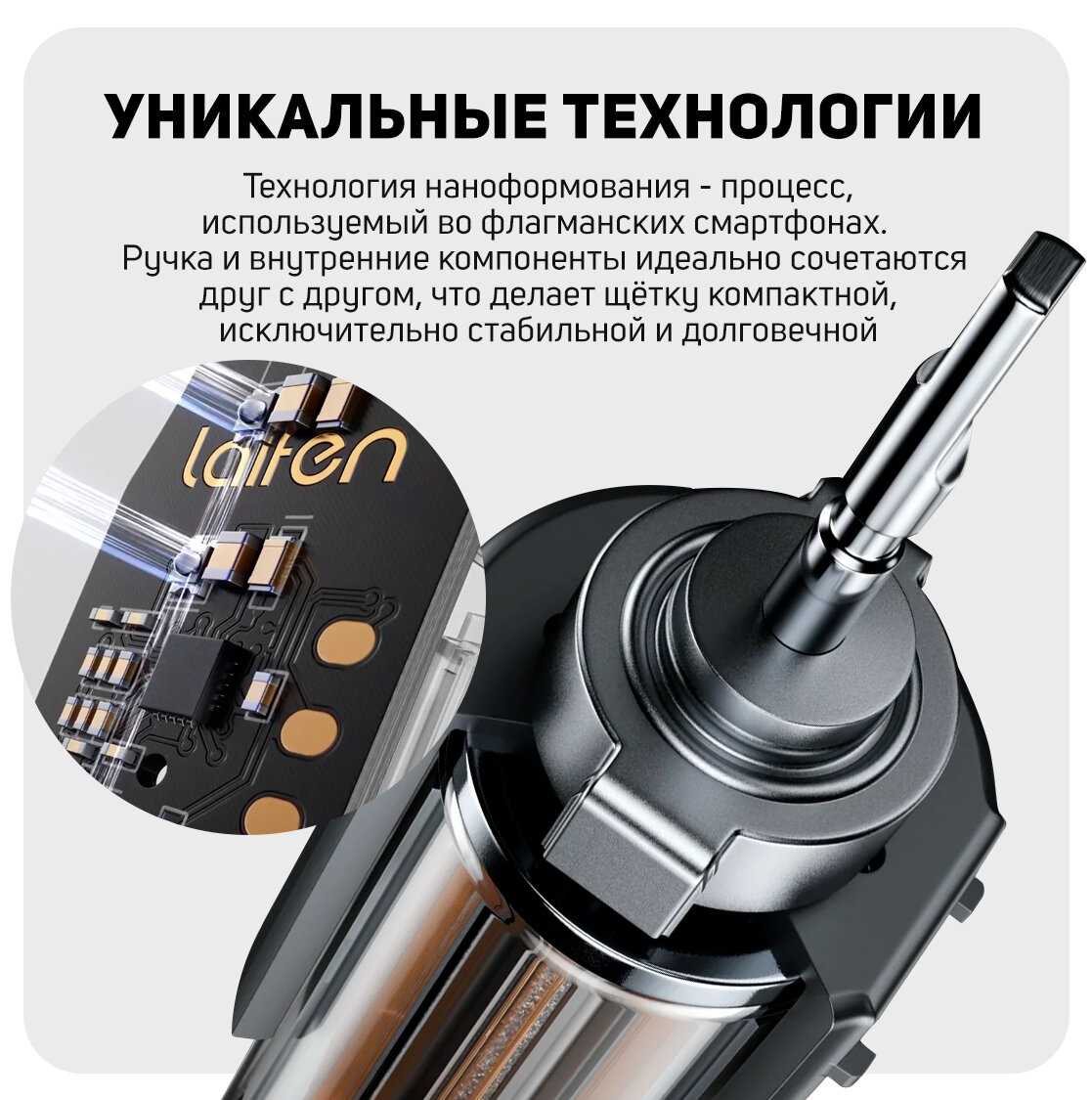 УНИКАЛЬНЫЕ ТЕХНОЛОГИИ

Технология наноформования - процесс, используемый во флагманских смартфонах. Ручка и внутренние компоненты идеально сочетаются друг с другом, что делает щётку компактной, исключительно стабильной и долговечной

laifen