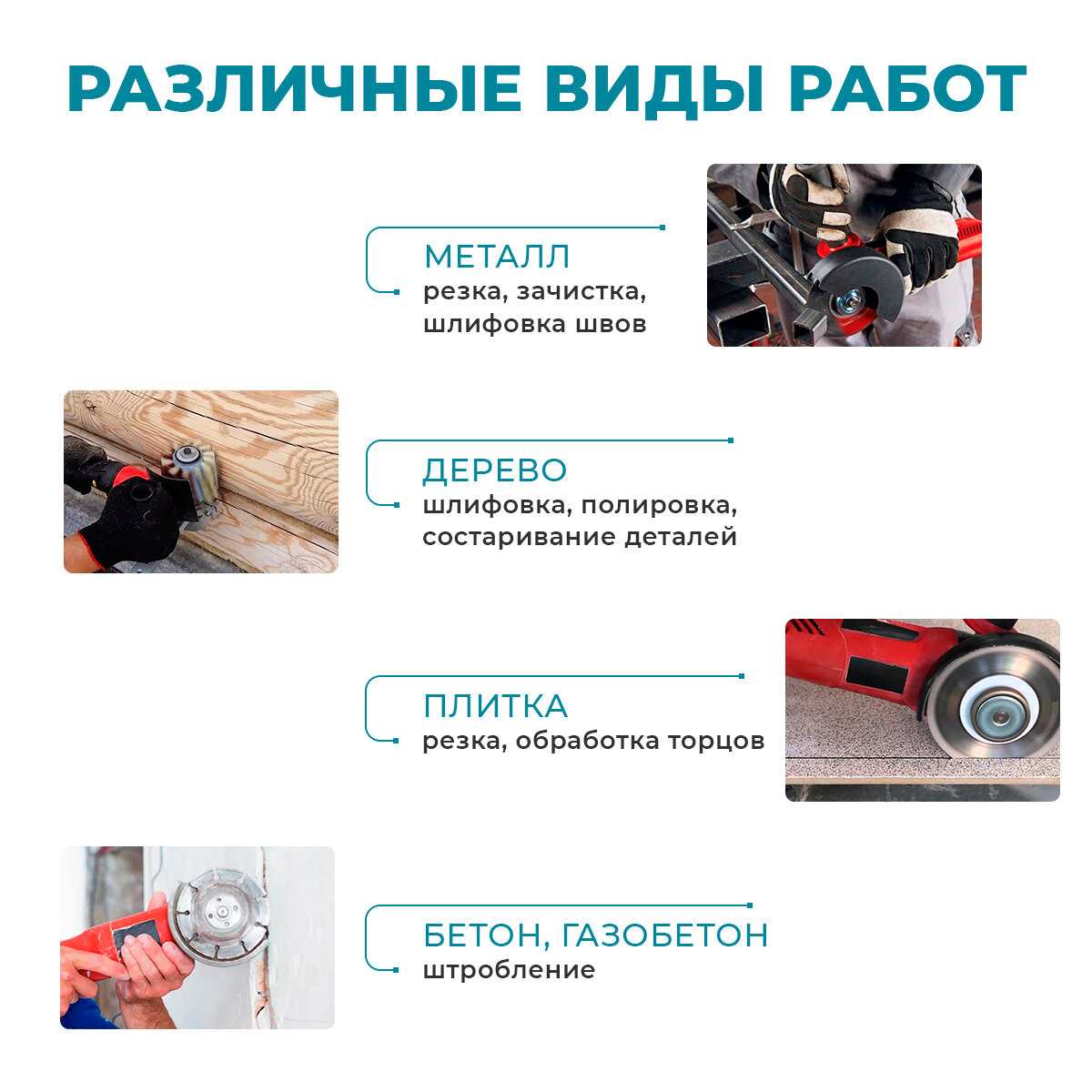 РАЗЛИЧНЫЕ ВИДЫ РАБОТ

МЕТАЛЛ
резка, зачистка, шлифовка швов

ДЕРЕВО
шлифовка, полировка, состаривание деталей

ПЛИТКА
резка, обработка торцов

БЕТОН, ГАЗОБЕТОН
штробление