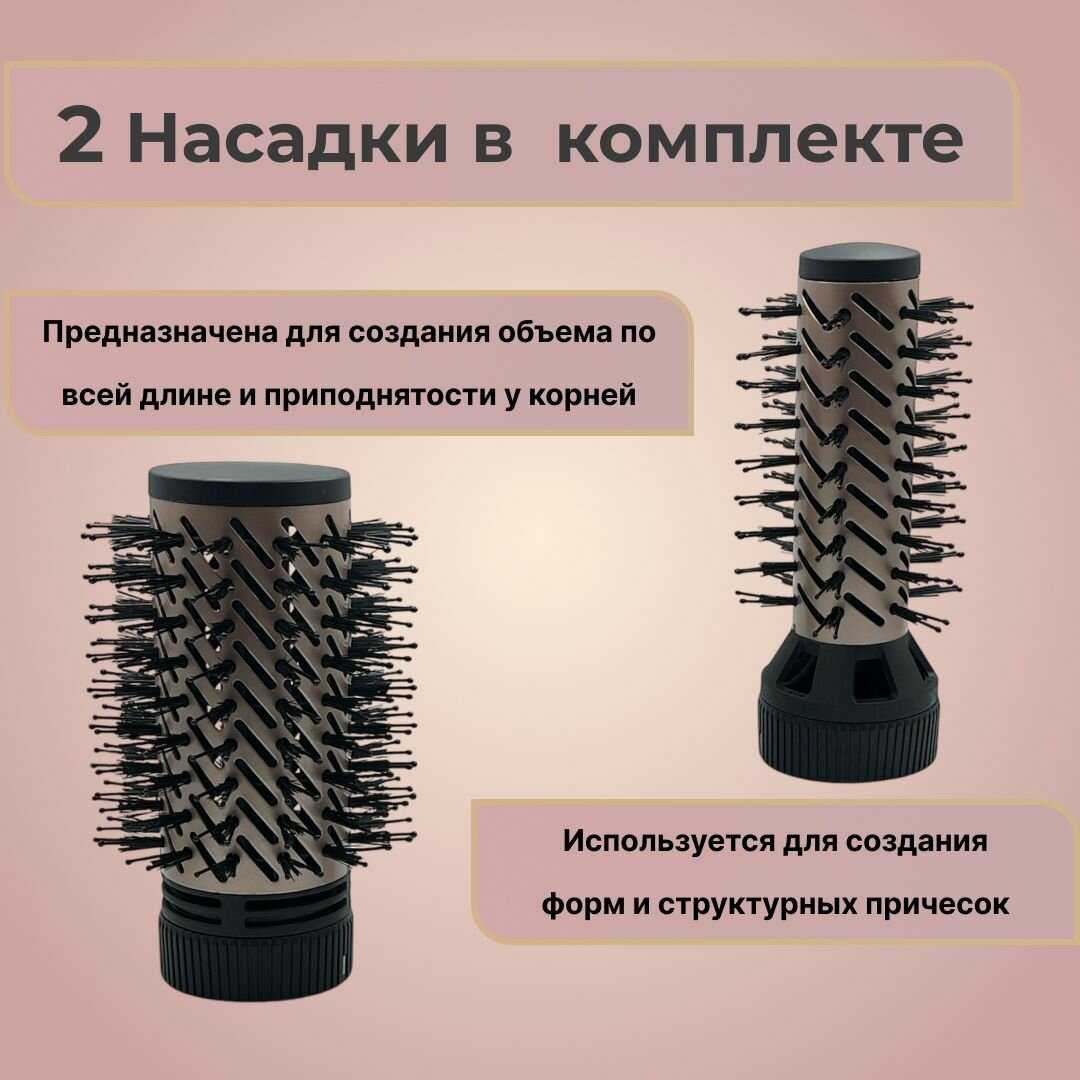 2 Насадки в комплекте

Предназначена для создания объема по всей длине и приподнятости у корней

Используется для создания форм и структурных причесок