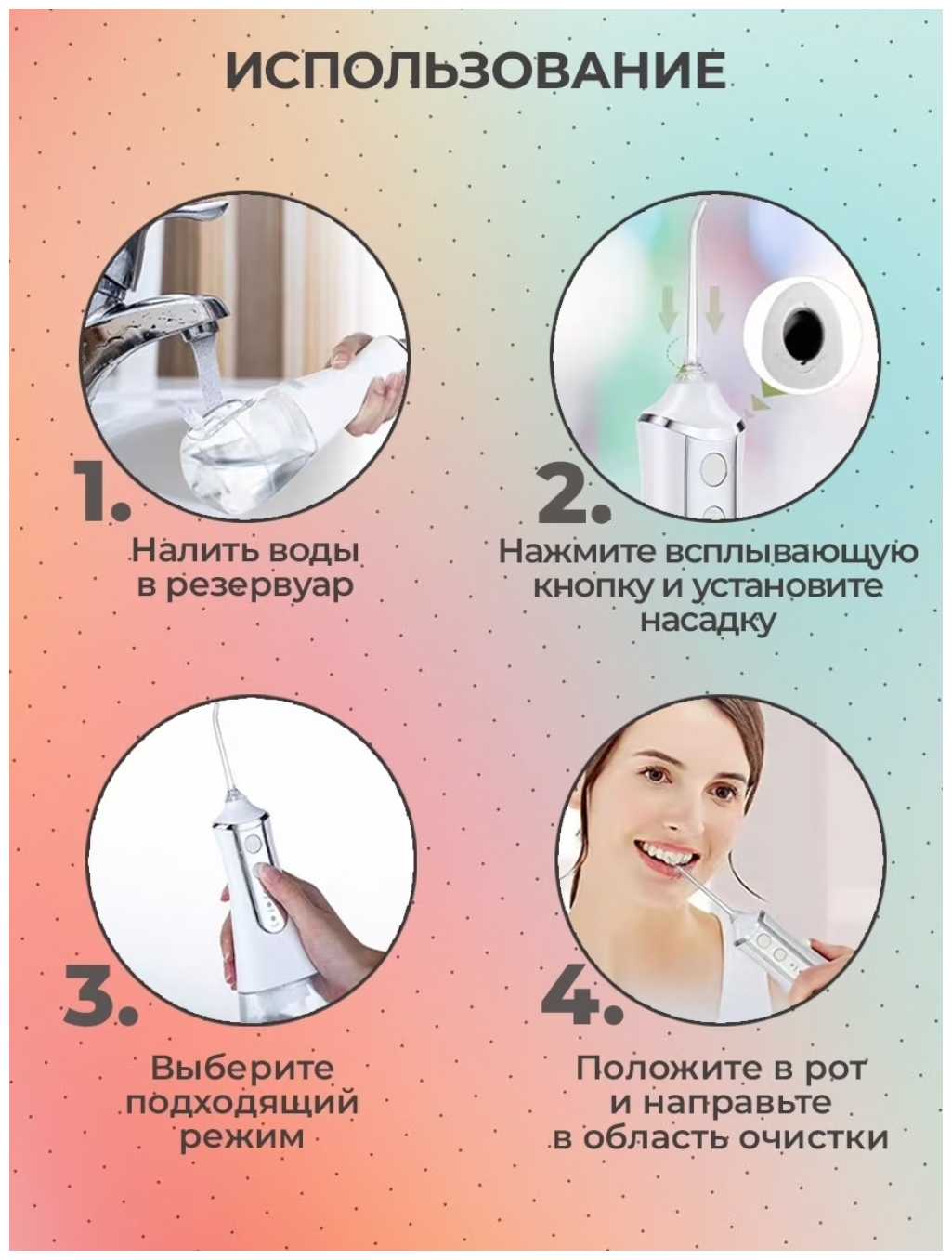 ИСПОЛЬЗОВАНИЕ

1.

Налить воды в резервуар

2.

Нажмите всплывающую кнопку и установите насадку

3.

Выберите подходящий режим

4.

Положите в рот и направьте в область очистки