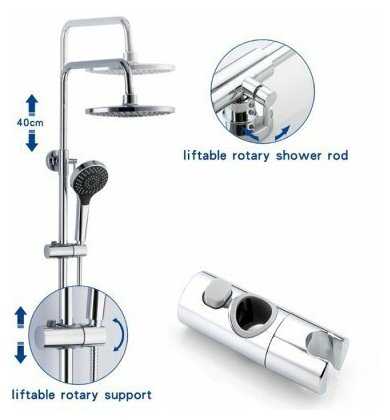 40cm

liftable rotary shower rod

liftable rotary support