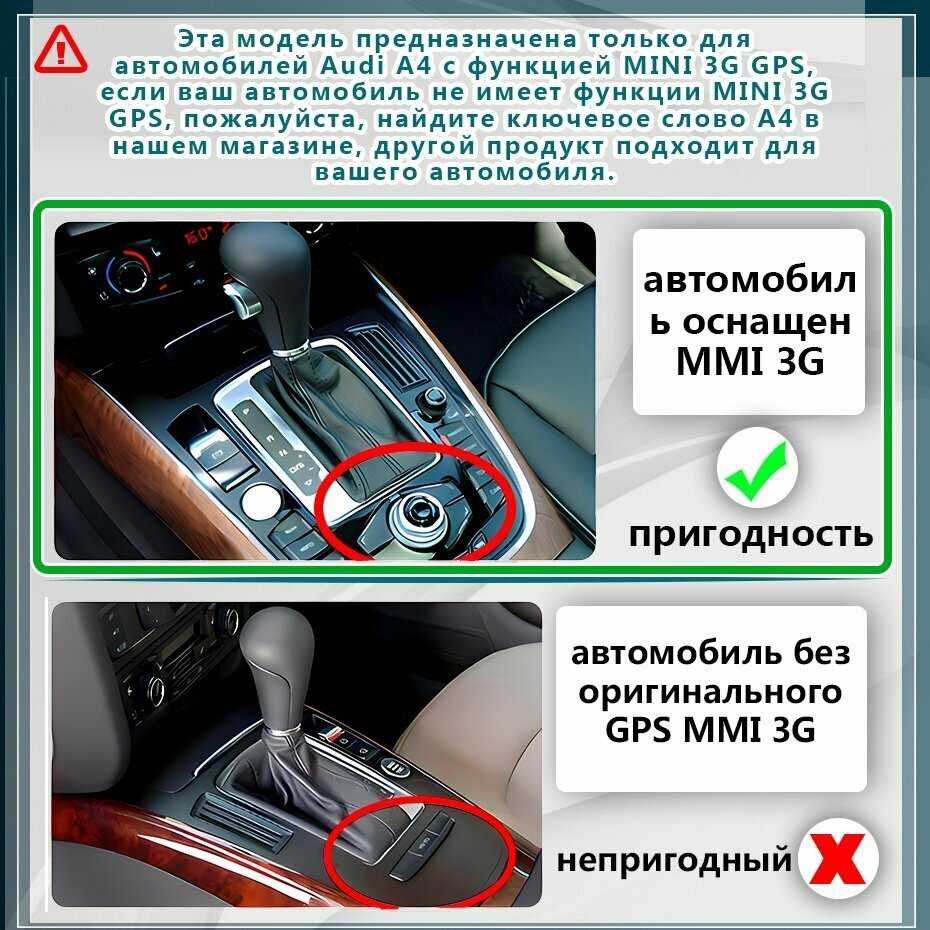 Эта модель предназначена только для автомобилей Audi A4 с функцией MINI 3G GPS, если ваш автомобиль не имеет функции MINI 3G GPS, пожалуйста, найдите ключевое слово A4 в нашем магазине, другой продукт подходит для вашего автомобиля.

автомобиль оснащен MMI 3G

пригодность

автомобиль без оригинального GPS MMI 3G

непригодный