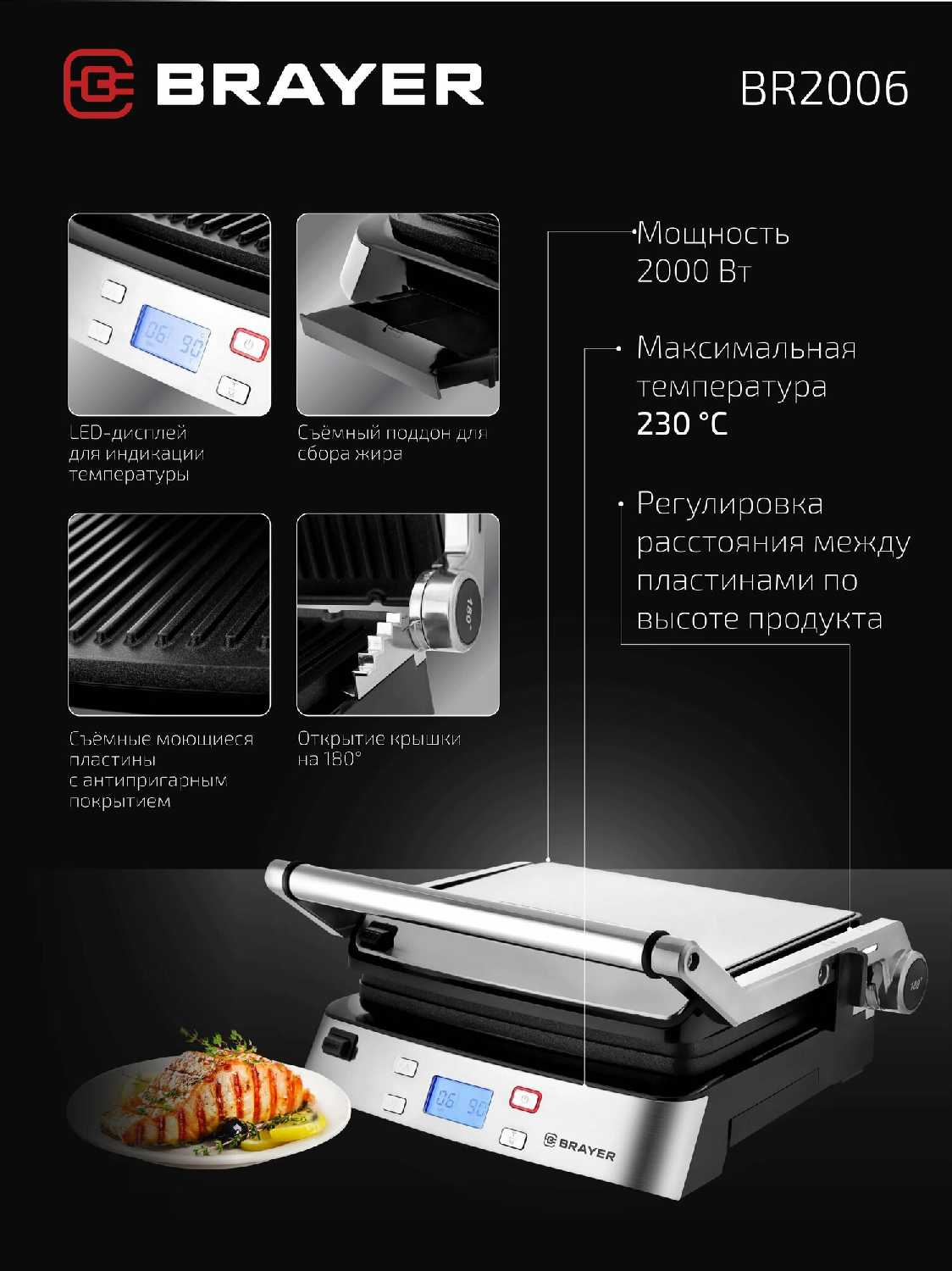 BRAYER

BR2006

06 90

LED-дисплей для индикации температуры

Съёмный поддон для сбора жира

180°

Съёмные моющиеся пластины с антипригарным покрытием

Открытие крышки на 180°

Мощность 2000 Вт

Максимальная температура 230 °C

Регулировка расстояния между пластинами по высоте продукта

180°

06 90

BRAYER