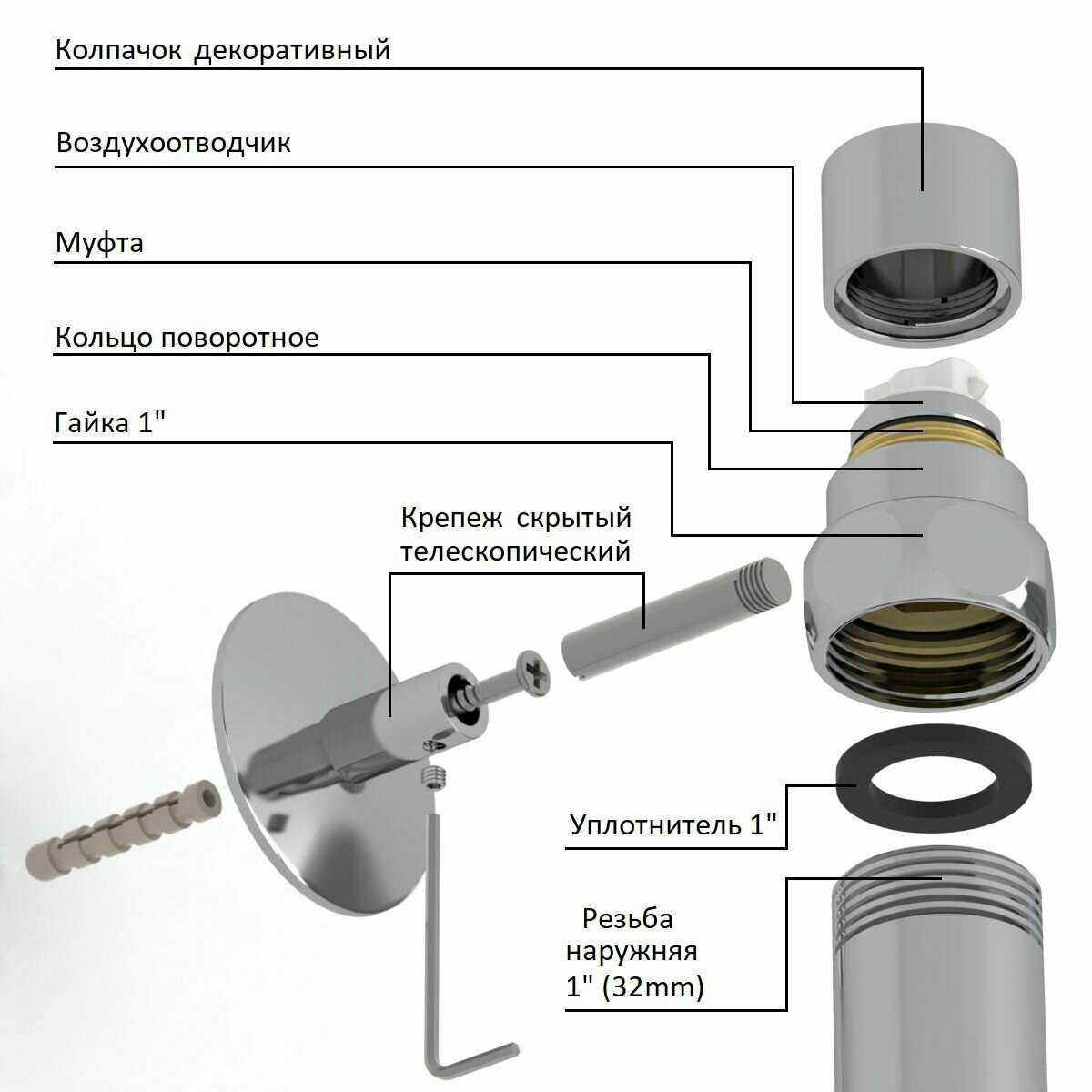 Колпачок декоративный

Воздухоотводчик

Муфта

Кольцо поворотное

Гайка 1"

Крепеж скрытый телескопический

Уплотнитель 1"

Резьба наружняя 1" (32mm)