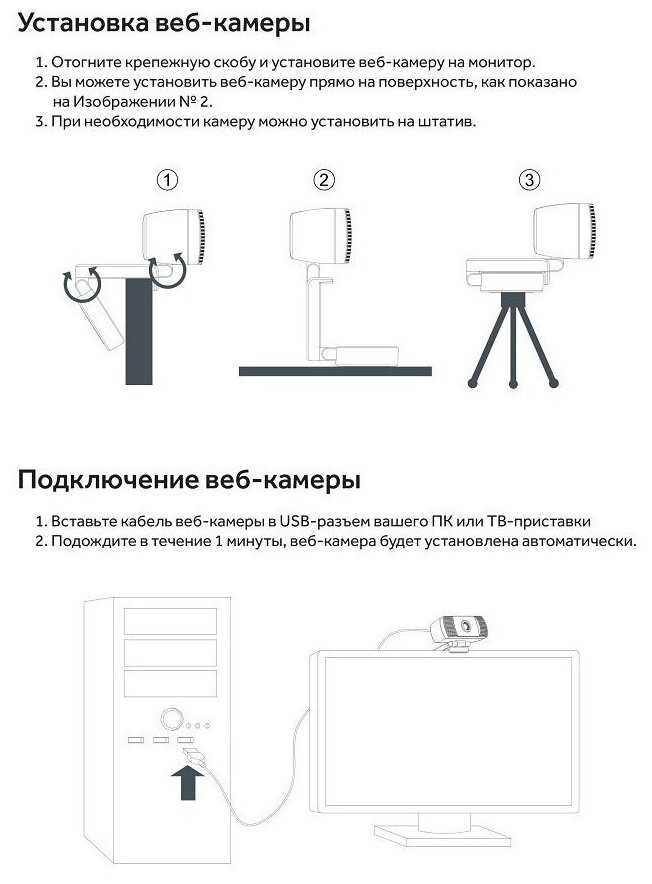 Установка веб-камеры

1. Отогните крепежную скобу и установите веб-камеру на монитор.
2. Вы можете установить веб-камеру прямо на поверхность, как показано на Изображении № 2.
3. При необходимости камеру можно установить на штатив.

①
②
③

Подключение веб-камеры

1. Вставьте кабель веб-камеры в USB-разъем вашего ПК или ТВ-приставки
2. Подождите в течение 1 минуты, веб-камера будет установлена автоматически.