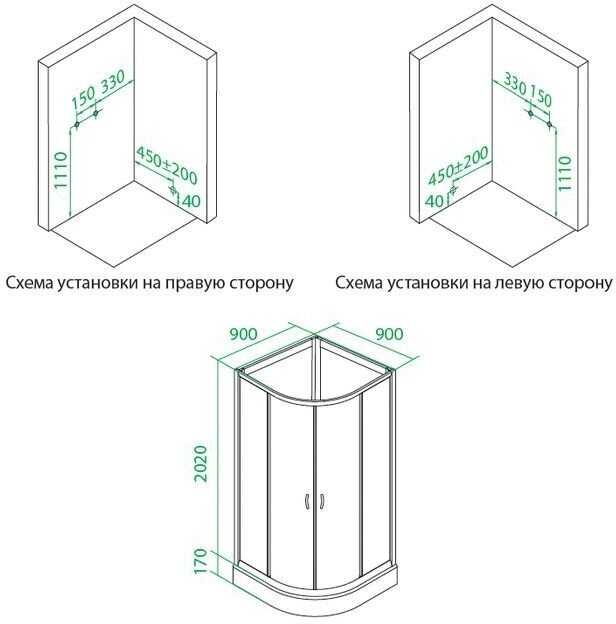 150 330
1110
450±200
40

Схема установки на правую сторону

330 150
450±200
40
1110

Схема установки на левую сторону

900
900
2020
170