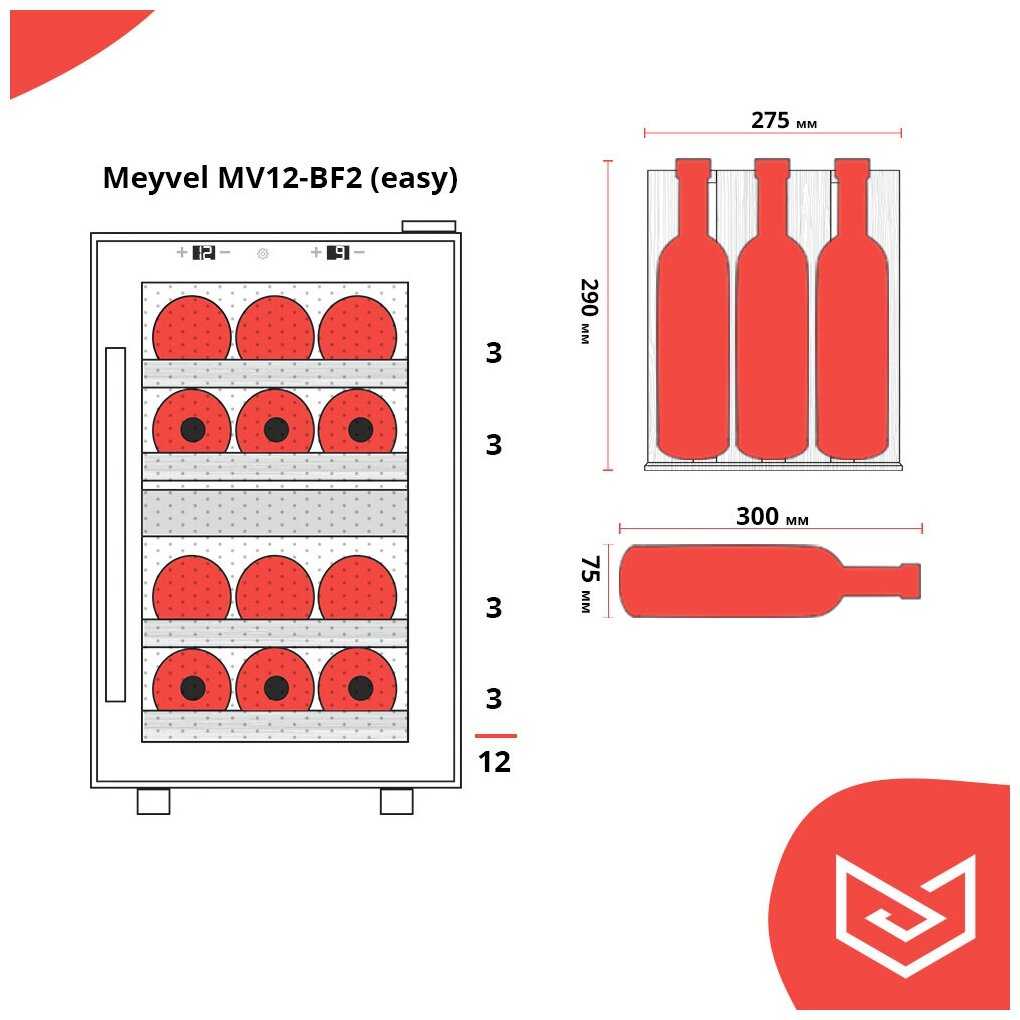 Meyvel MV12-BF2 (easy)

+ 12 −   + 9 −

3
3
3
3
12

275 мм
290 мм
300 мм
75 мм