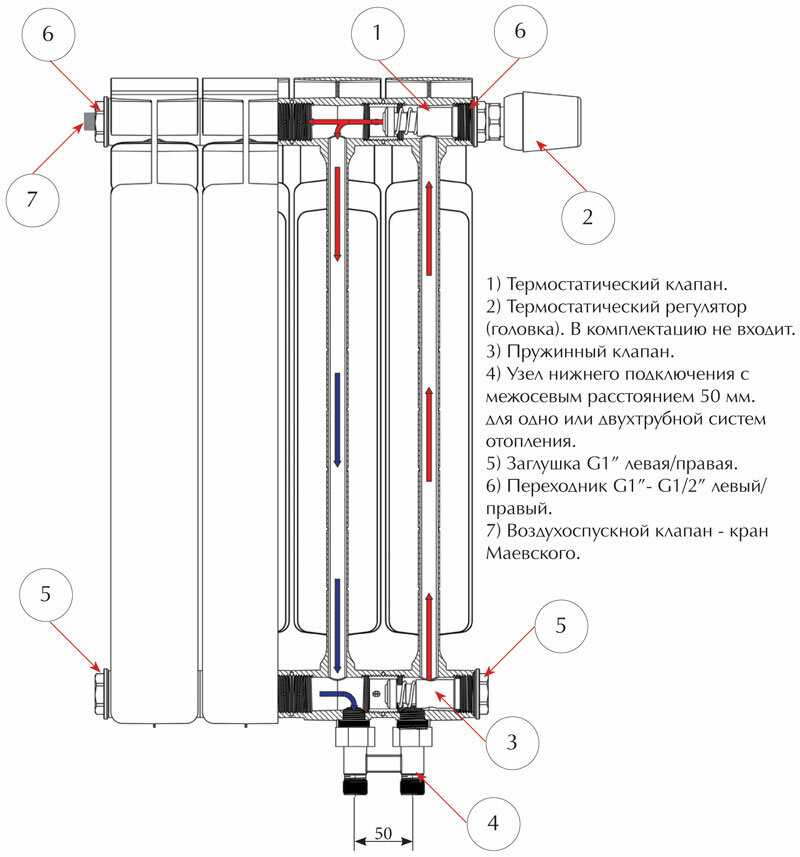 6

1

6

7

2

1) Термостатический клапан.
2) Термостатический регулятор (головка). В комплектацию не входит.
3) Пружинный клапан.
4) Узел нижнего подключения с межосевым расстоянием 50 мм. для одно или двухтрубной систем отопления.
5) Заглушка G1″ левая/правая.
6) Переходник G1″- G1/2″ левый/правый.
7) Воздухоспускной клапан - кран Маевского.

5

5

3

4

50