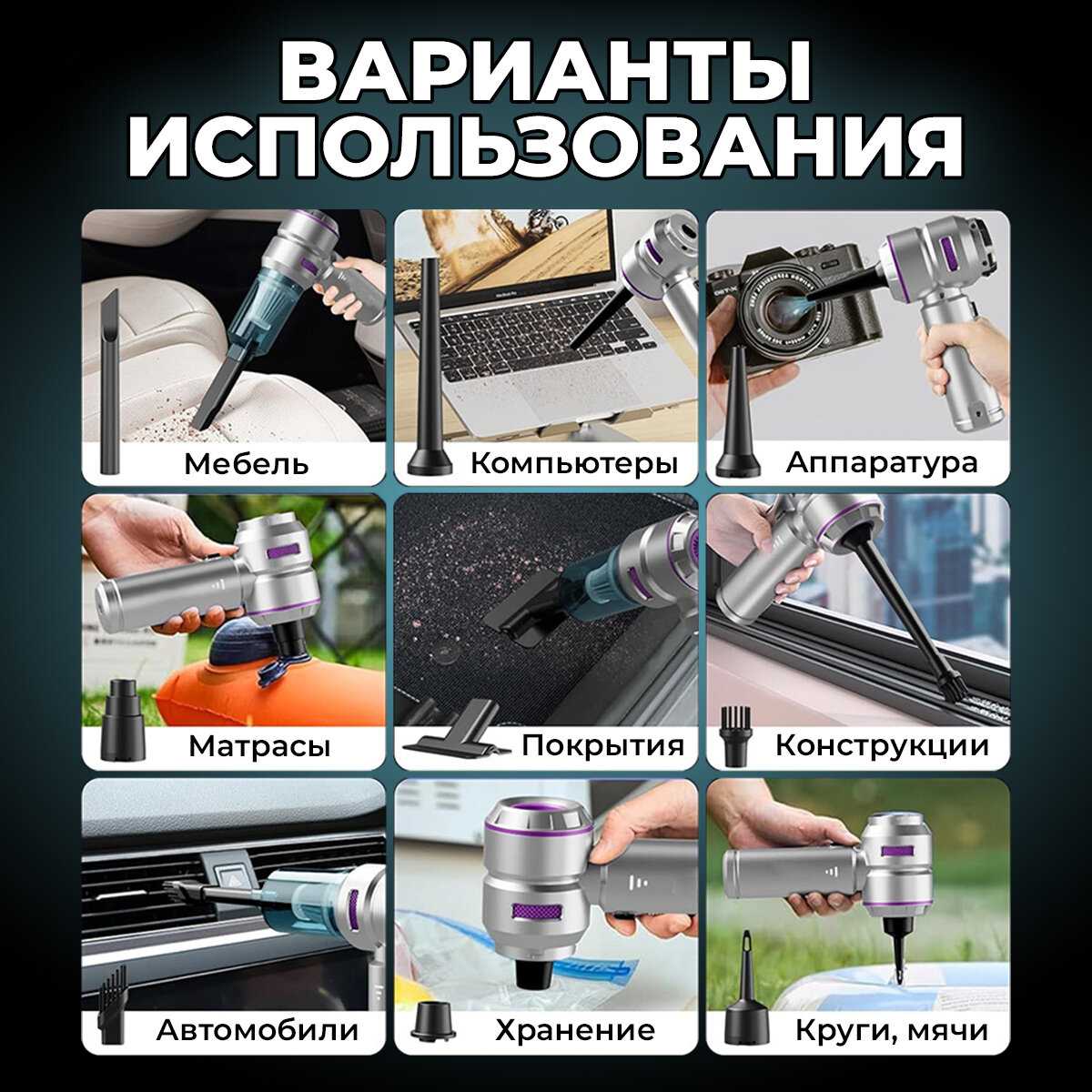 ВАРИАНТЫ ИСПОЛЬЗОВАНИЯ

Мебель

Компьютеры

Аппаратура

Матрасы

Покрытия

Конструкции

Автомобили

Хранение

Круги, мячи