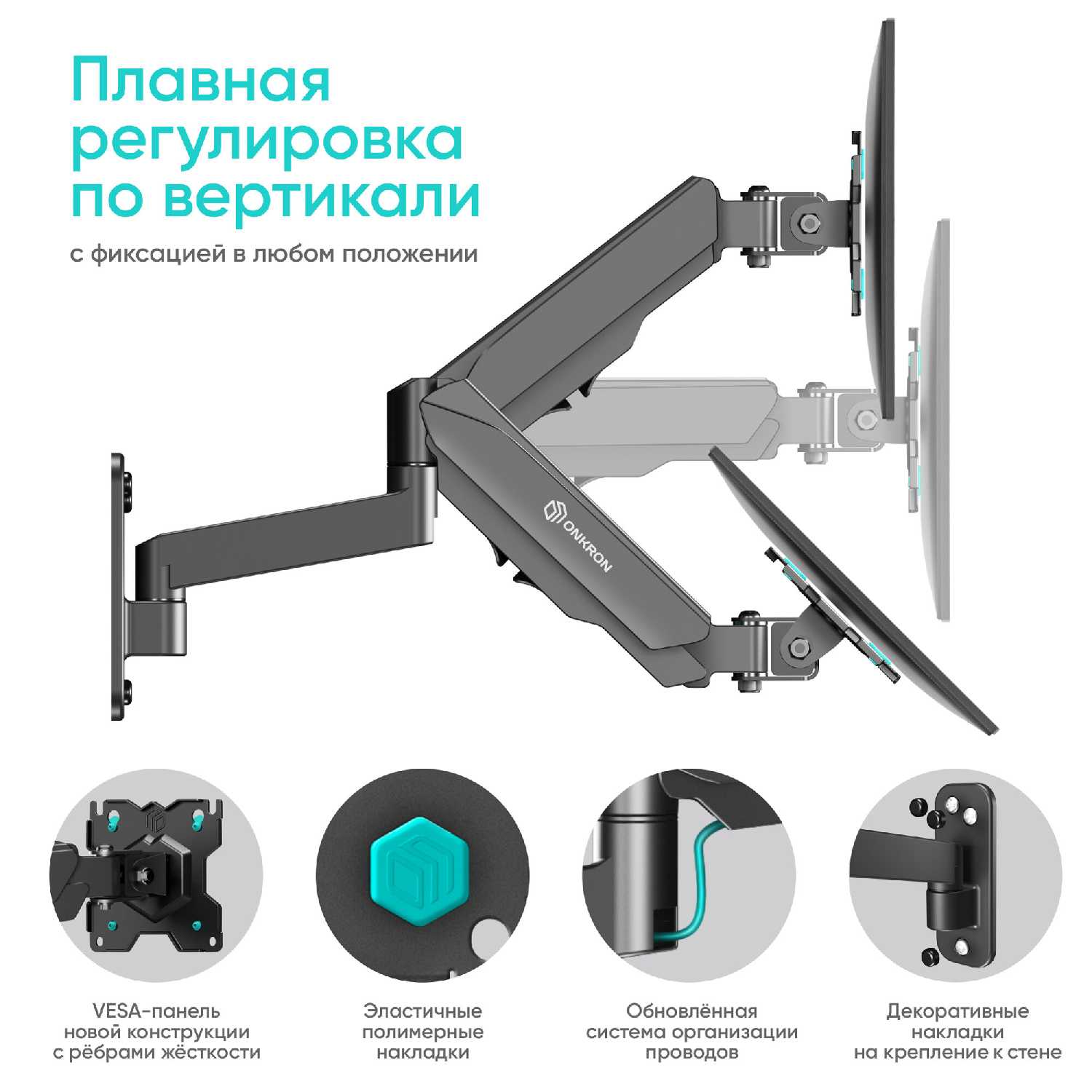 Плавная регулировка по вертикали

с фиксацией в любом положении

ONKRON

VESA-панель новой конструкции с рёбрами жёсткости

Эластичные полимерные накладки

Обновлённая система организации проводов

Декоративные накладки на крепление к стене