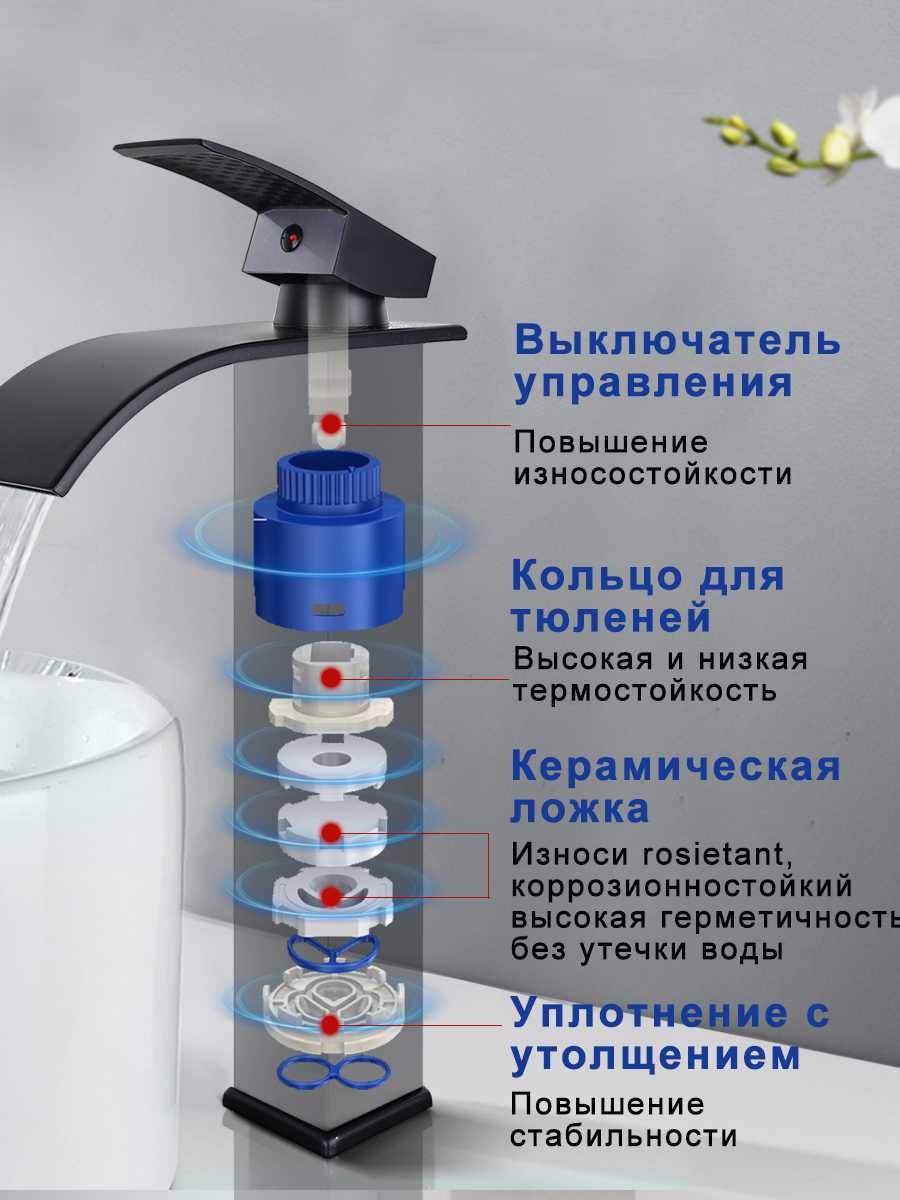 Выключатель управления

Повышение износостойкости

Кольцо для тюленей

Высокая и низкая термостойкость

Керамическая ложка

Износи rosietant, коррозионностойкий высокая герметичность без утечки воды

Уплотнение с утолщением

Повышение стабильности