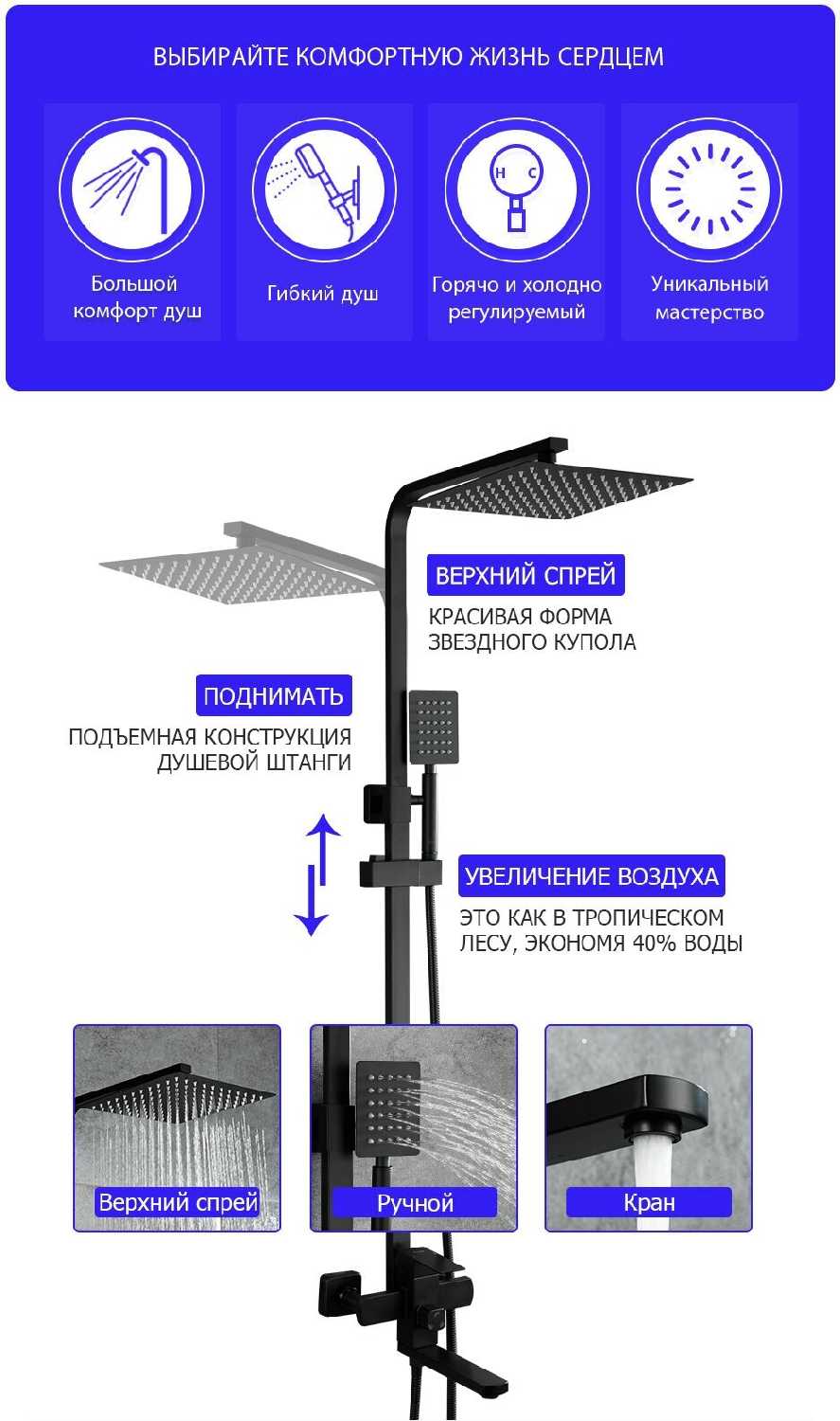 ВЫБИРАЙТЕ КОМФОРТНУЮ ЖИЗНЬ СЕРДЦЕМ

Большой комфорт душ

Гибкий душ

H C

Горячо и холодно регулируемый

Уникальный мастерство

ВЕРХНИЙ СПРЕЙ

КРАСИВАЯ ФОРМА ЗВЕЗДНОГО КУПОЛА

ПОДНИМАТЬ

ПОДЪЕМНАЯ КОНСТРУКЦИЯ ДУШЕВОЙ ШТАНГИ

УВЕЛИЧЕНИЕ ВОЗДУХА

ЭТО КАК В ТРОПИЧЕСКОМ ЛЕСУ, ЭКОНОМЯ 40% ВОДЫ

Верхний спрей

Ручной

Кран