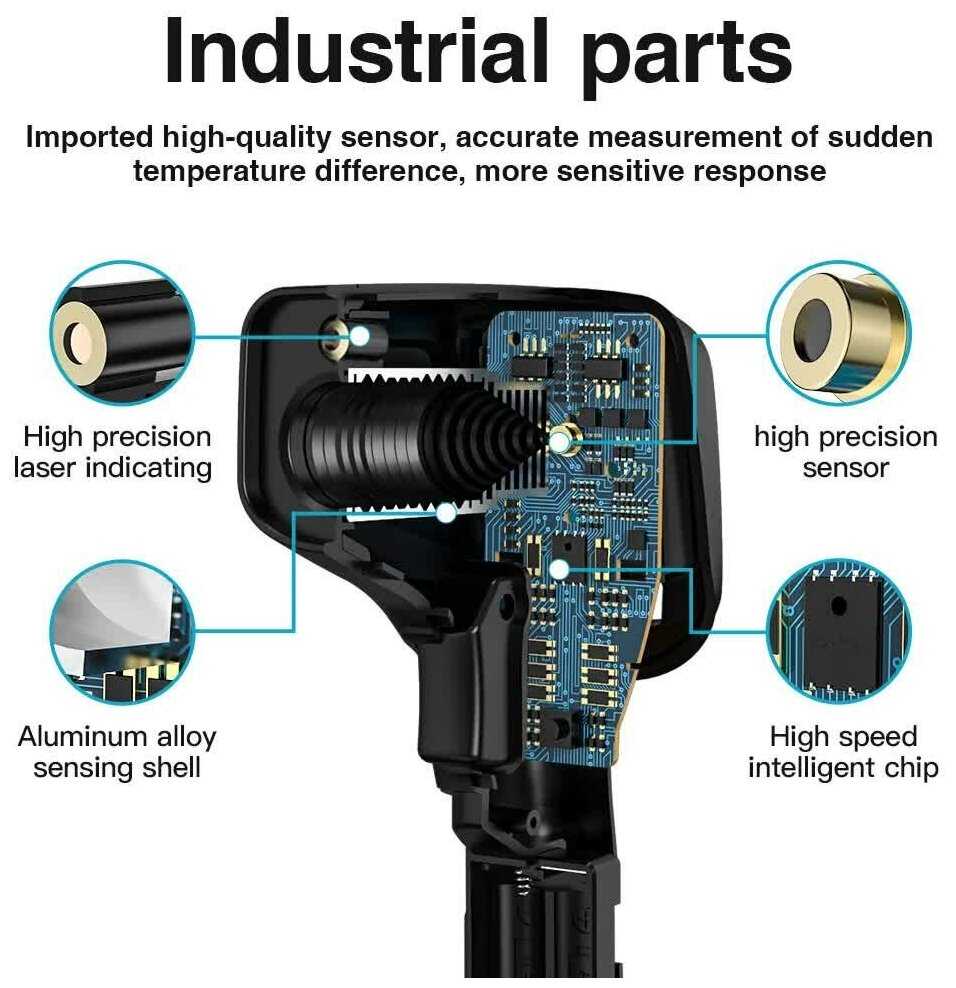 Industrial parts

Imported high-quality sensor, accurate measurement of sudden temperature difference, more sensitive response

High precision laser indicating

high precision sensor

Aluminum alloy sensing shell

High speed intelligent chip