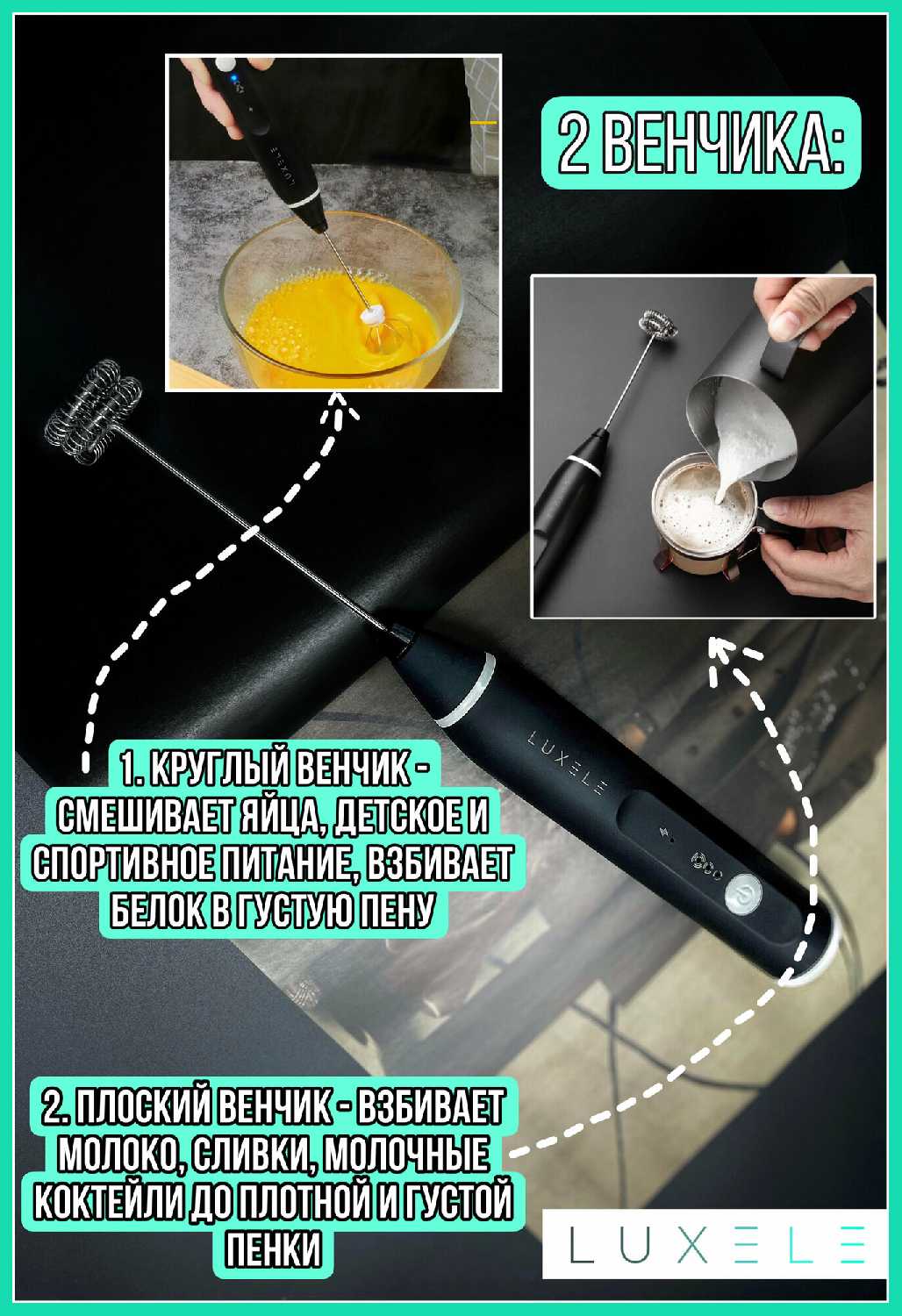 2 ВЕНЧИКА:

LUXELE

LUXELE

1. КРУГЛЫЙ ВЕНЧИК - СМЕШИВАЕТ ЯЙЦА, ДЕТСКОЕ И СПОРТИВНОЕ ПИТАНИЕ, ВЗБИВАЕТ БЕЛОК В ГУСТУЮ ПЕНУ

2. ПЛОСКИЙ ВЕНЧИК - ВЗБИВАЕТ МОЛОКО, СЛИВКИ, МОЛОЧНЫЕ КОКТЕЙЛИ ДО ПЛОТНОЙ И ГУСТОЙ ПЕНКИ

LUXELE