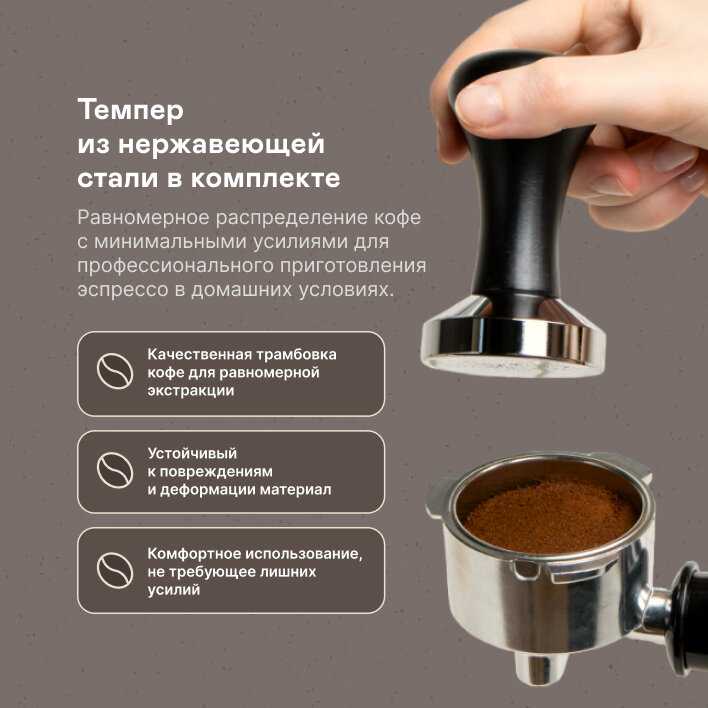 Темпер из нержавеющей стали в комплекте

Равномерное распределение кофе с минимальными усилиями для профессионального приготовления эспрессо в домашних условиях.

Качественная трамбовка кофе для равномерной экстракции

Устойчивый к повреждениям и деформации материал

Комфортное использование, не требующее лишних усилий